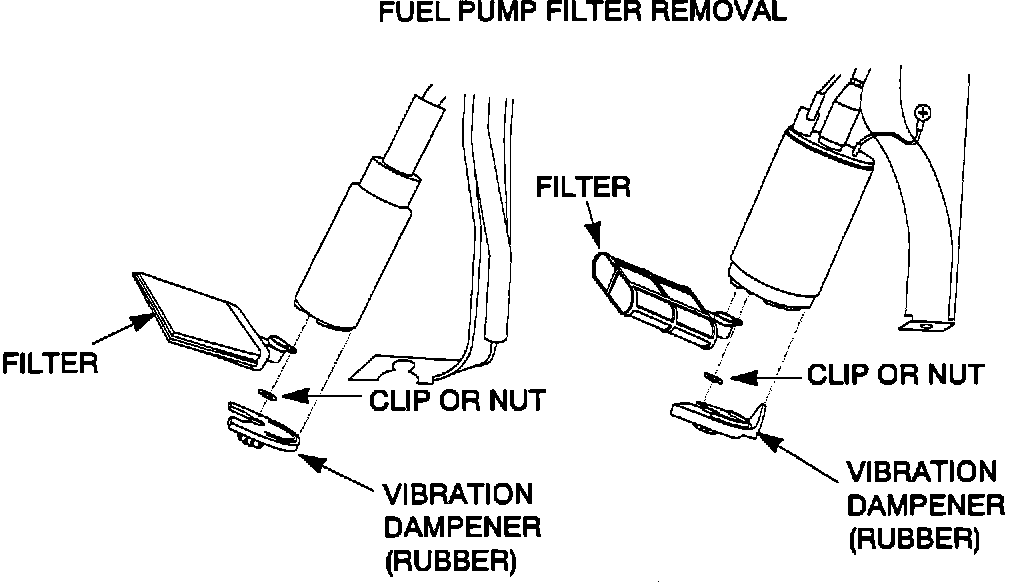 FUEL PUMP FILTER REMOVAL

FILTER

CLIP OR NUT

VIBRATION DAMPENER (RUBBER)

FILTER

CLIP OR NUT

VIBRATION DAMPENER (RUBBER)