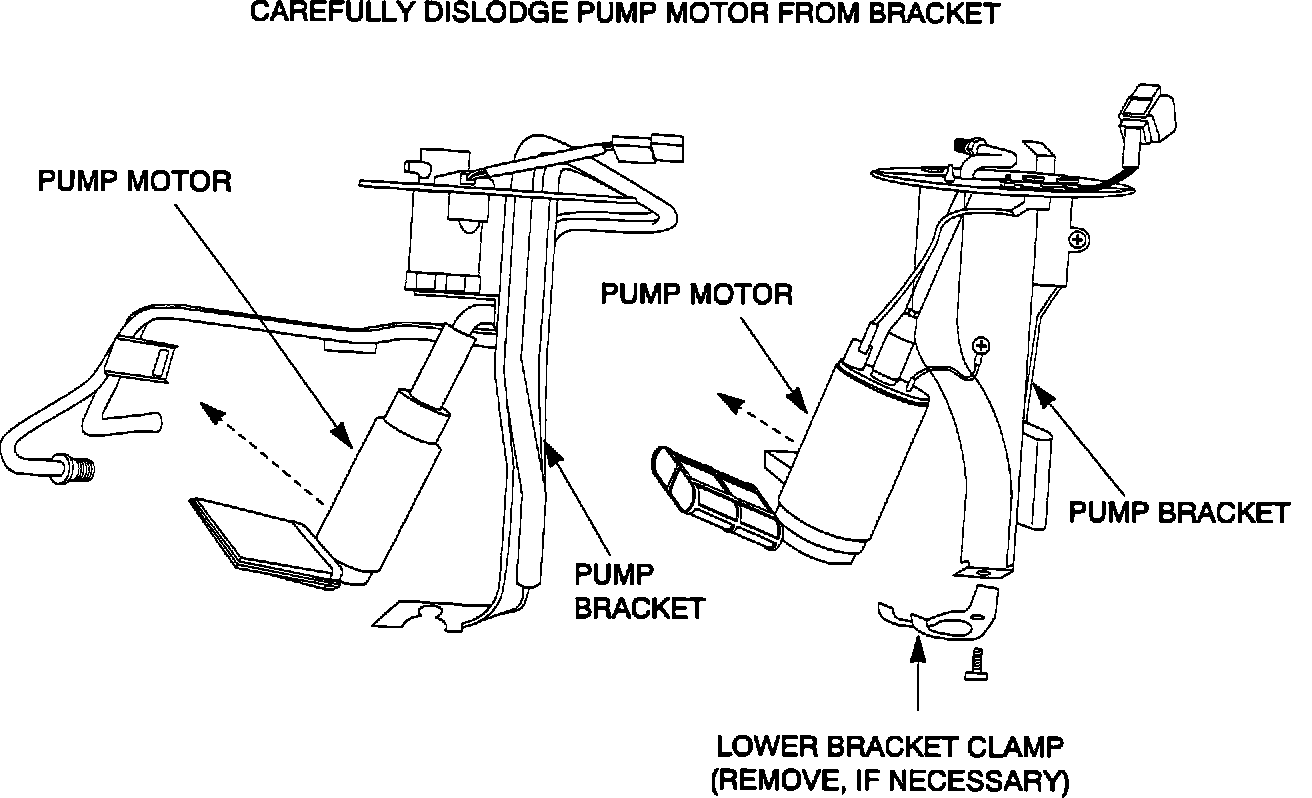 CAREFULLY DISLODGE PUMP MOTOR FROM BRACKET

PUMP MOTOR

PUMP BRACKET

PUMP MOTOR

PUMP BRACKET

LOWER BRACKET CLAMP (REMOVE, IF NECESSARY)