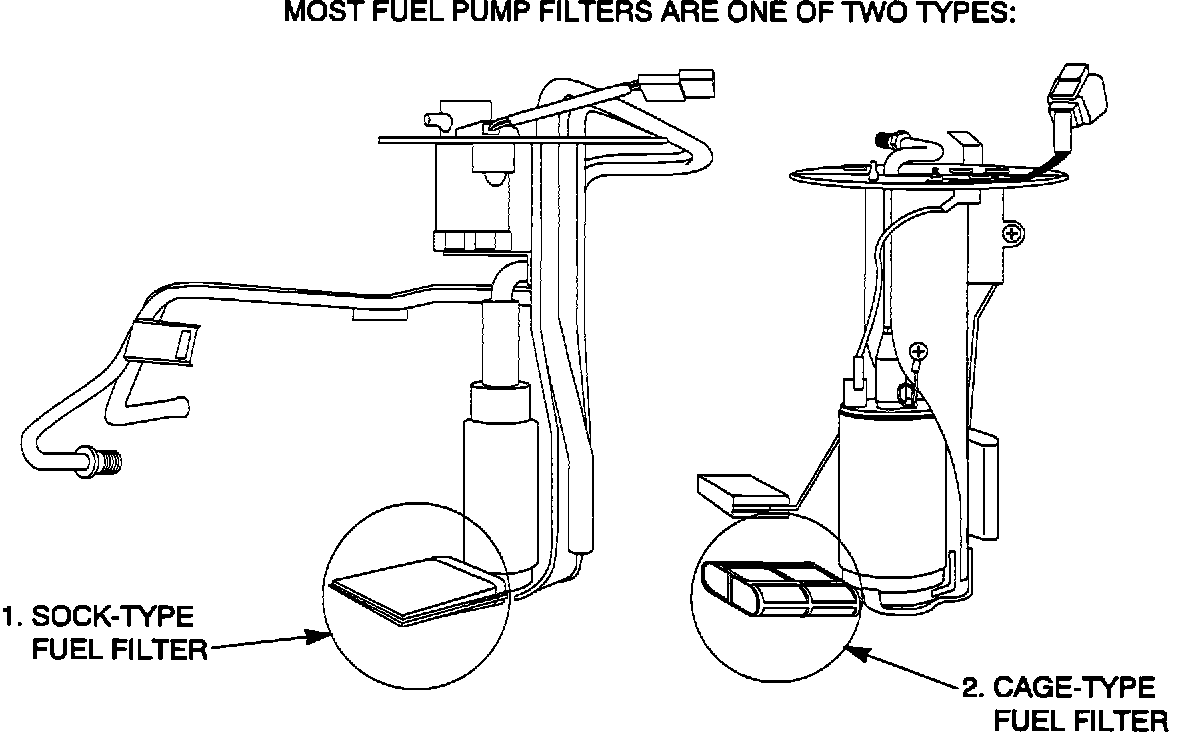 MOST FUEL PUMP FILTERS ARE ONE OF TWO TYPES:

1. SOCK-TYPE FUEL FILTER

2. CAGE-TYPE FUEL FILTER