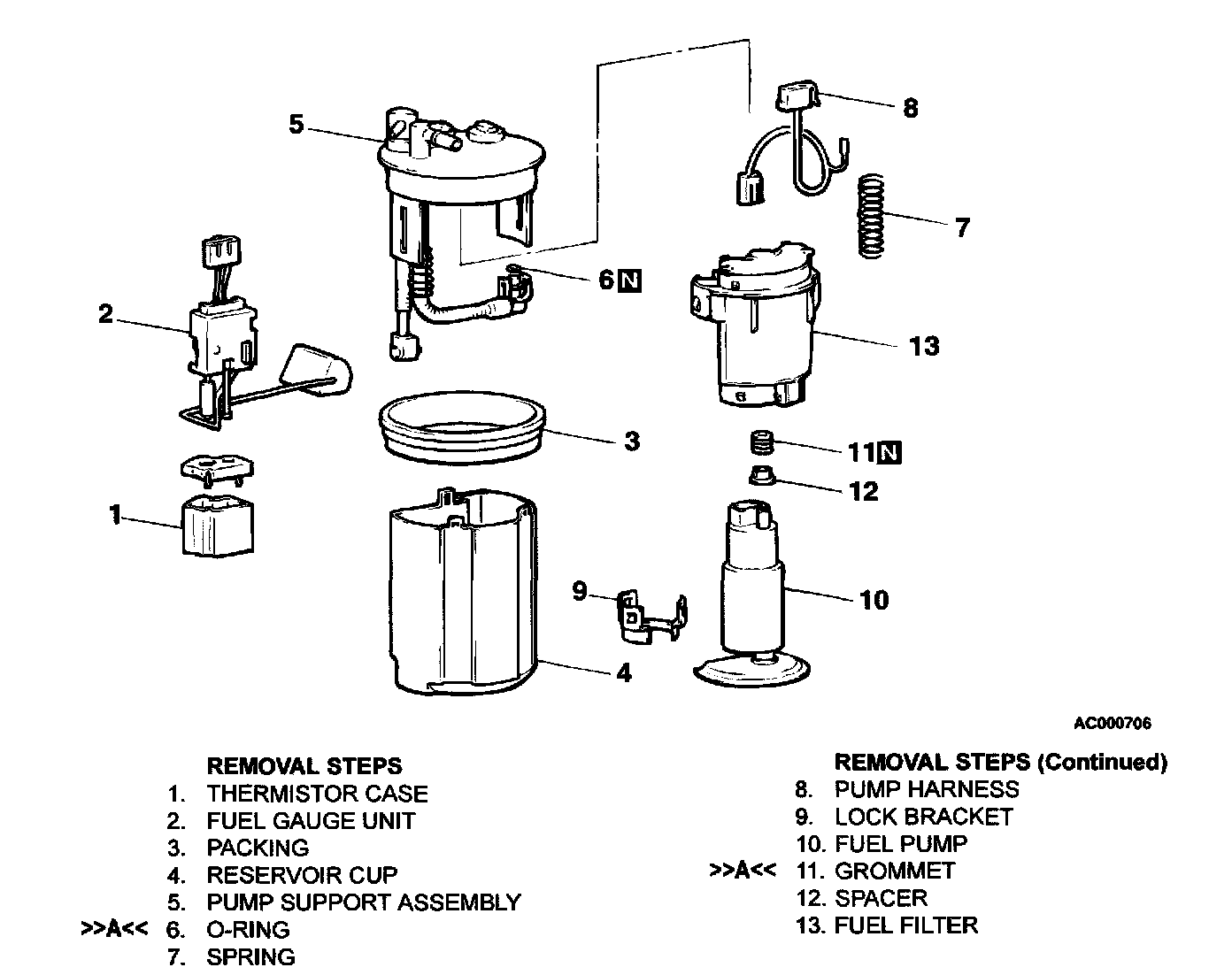 5
8
7
6 N
2
13
3
11 N
12
1
9
10
4
AC000706

REMOVAL STEPS
1. THERMISTOR CASE
2. FUEL GAUGE UNIT
3. PACKING
4. RESERVOIR CUP
5. PUMP SUPPORT ASSEMBLY
>>A<< 6. O-RING
7. SPRING

REMOVAL STEPS (Continued)
8. PUMP HARNESS
9. LOCK BRACKET
10. FUEL PUMP
>>A<< 11. GROMMET
12. SPACER
13. FUEL FILTER