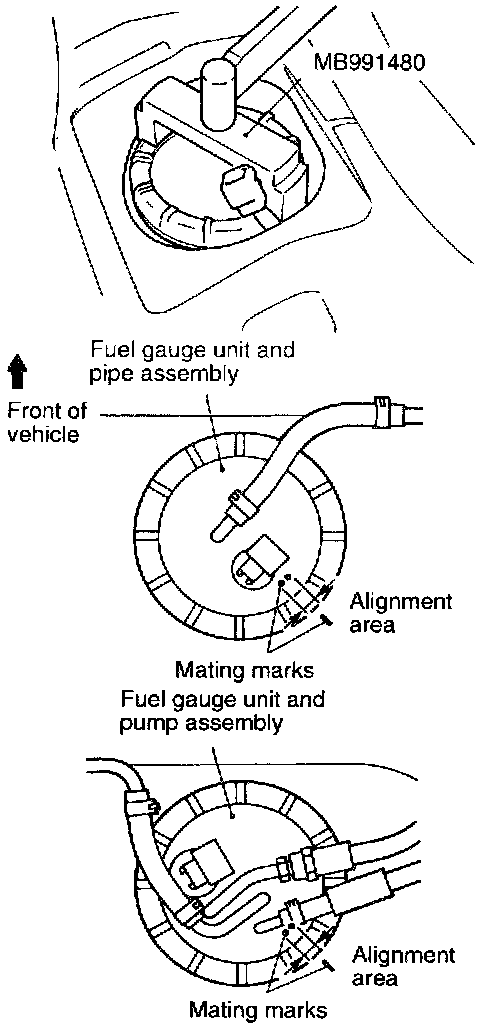 MB991480

Fuel gauge unit and pipe assembly

Front of vehicle

Alignment area

Mating marks

Fuel gauge unit and pump assembly

Alignment area

Mating marks