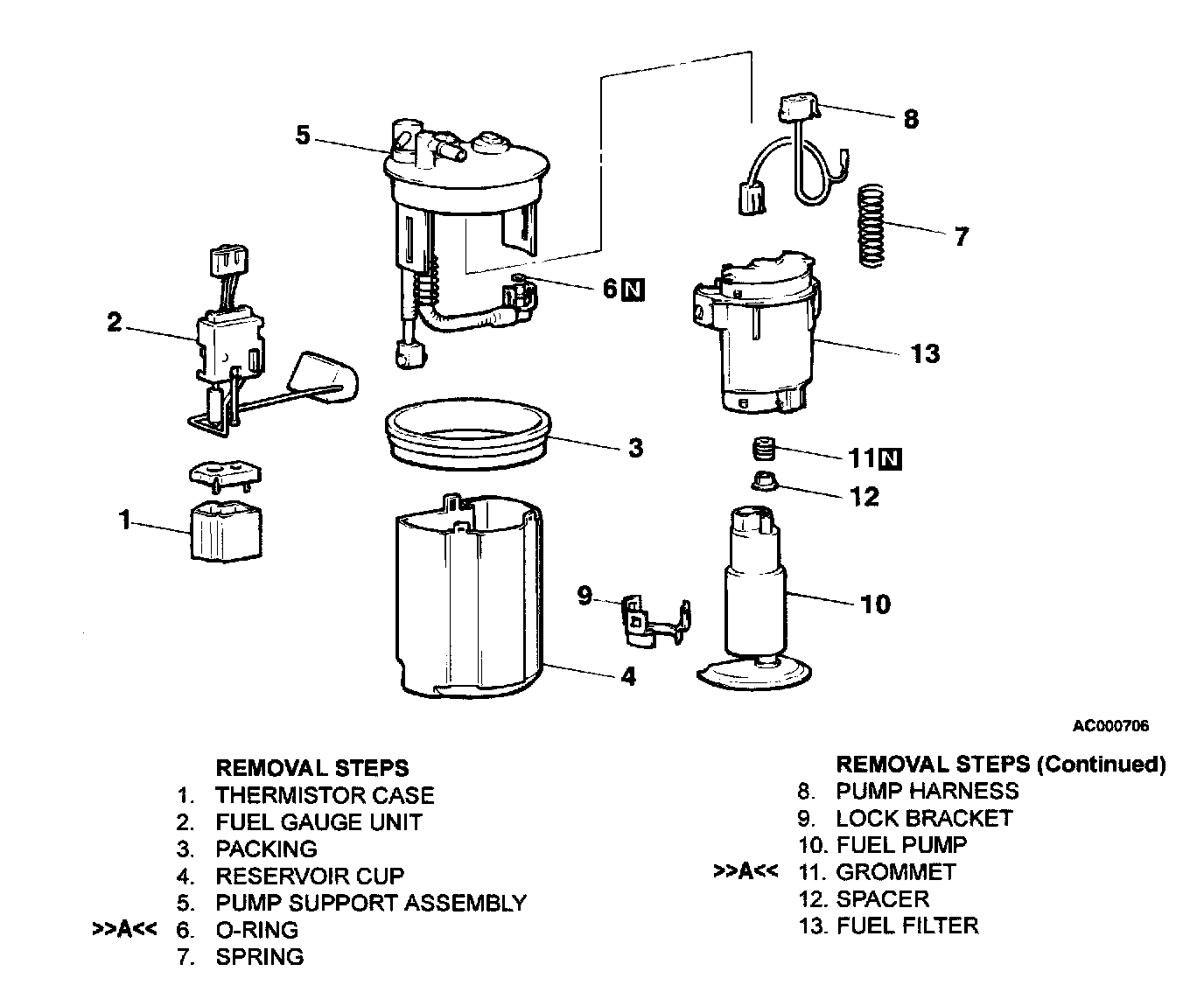 5

8

7

6 N

2

13

3

11 N

12

1

9

10

4

AC000706

REMOVAL STEPS
1. THERMISTOR CASE
2. FUEL GAUGE UNIT
3. PACKING
4. RESERVOIR CUP
5. PUMP SUPPORT ASSEMBLY
>>A<< 6. O-RING
7. SPRING

REMOVAL STEPS (Continued)
8. PUMP HARNESS
9. LOCK BRACKET
10. FUEL PUMP
>>A<< 11. GROMMET
12. SPACER
13. FUEL FILTER