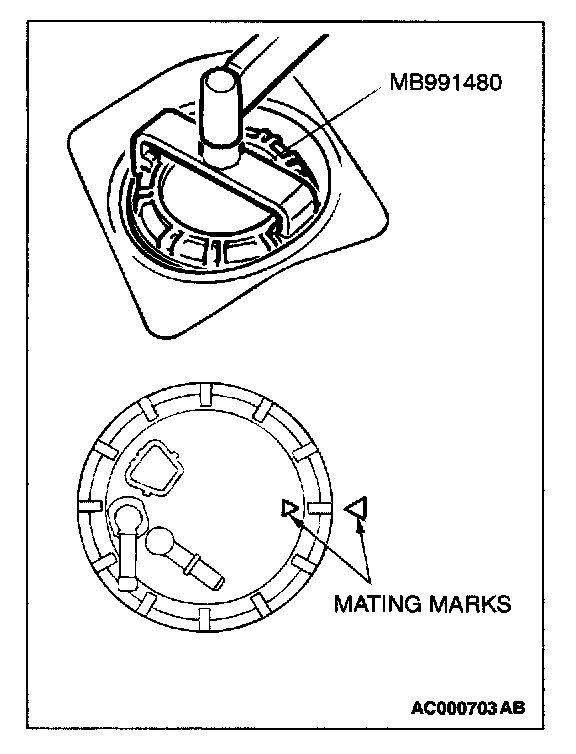 MB991480

MATING MARKS

AC000703 AB