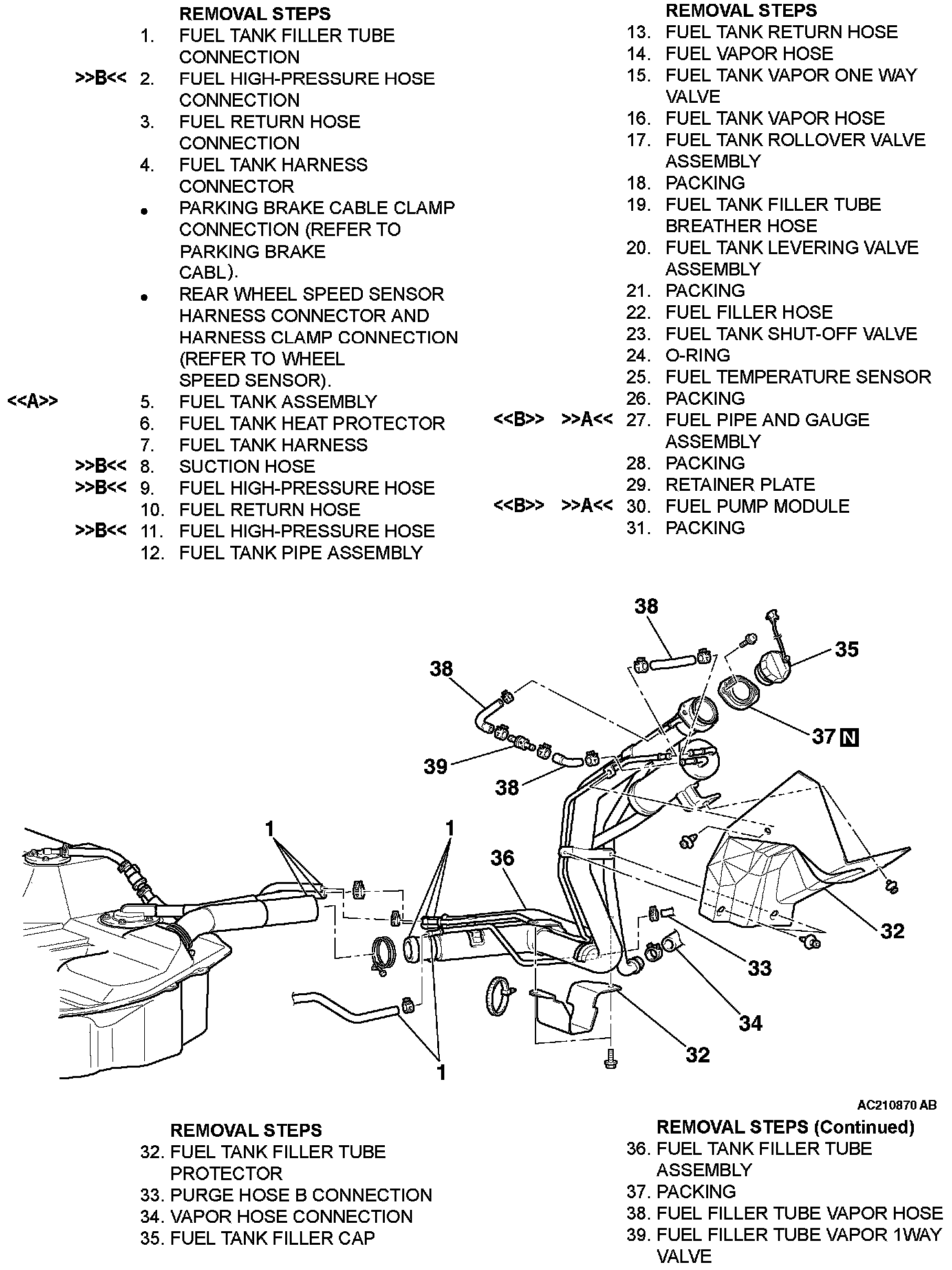 REMOVAL STEPS
1. FUEL TANK FILLER TUBE CONNECTION
>>B<< 2. FUEL HIGH-PRESSURE HOSE CONNECTION
3. FUEL RETURN HOSE CONNECTION
4. FUEL TANK HARNESS CONNECTOR
• PARKING BRAKE CABLE CLAMP CONNECTION (REFER TO PARKING BRAKE CABL).
• REAR WHEEL SPEED SENSOR HARNESS CONNECTOR AND HARNESS CLAMP CONNECTION (REFER TO WHEEL SPEED SENSOR).
<<A>> 5. FUEL TANK ASSEMBLY
6. FUEL TANK HEAT PROTECTOR
7. FUEL TANK HARNESS
>>B<< 8. SUCTION HOSE
>>B<< 9. FUEL HIGH-PRESSURE HOSE
10. FUEL RETURN HOSE
>>B<< 11. FUEL HIGH-PRESSURE HOSE
12. FUEL TANK PIPE ASSEMBLY

REMOVAL STEPS
13. FUEL TANK RETURN HOSE
14. FUEL VAPOR HOSE
15. FUEL TANK VAPOR ONE WAY VALVE
16. FUEL TANK VAPOR HOSE
17. FUEL TANK ROLLOVER VALVE ASSEMBLY
18. PACKING
19. FUEL TANK FILLER TUBE BREATHER HOSE
20. FUEL TANK LEVERING VALVE ASSEMBLY
21. PACKING
22. FUEL FILLER HOSE
23. FUEL TANK SHUT-OFF VALVE
24. O-RING
25. FUEL TEMPERATURE SENSOR
26. PACKING
<<B>> >>A<< 27. FUEL PIPE AND GAUGE ASSEMBLY
28. PACKING
29. RETAINER PLATE
<<B>> >>A<< 30. FUEL PUMP MODULE
31. PACKING

38
38
35
37 N
39
38
1
1
36
32
33
34
32
1

AC210870 AB

REMOVAL STEPS
32. FUEL TANK FILLER TUBE PROTECTOR
33. PURGE HOSE B CONNECTION
34. VAPOR HOSE CONNECTION
35. FUEL TANK FILLER CAP

REMOVAL STEPS (Continued)
36. FUEL TANK FILLER TUBE ASSEMBLY
37. PACKING
38. FUEL FILLER TUBE VAPOR HOSE
39. FUEL FILLER TUBE VAPOR 1WAY VALVE