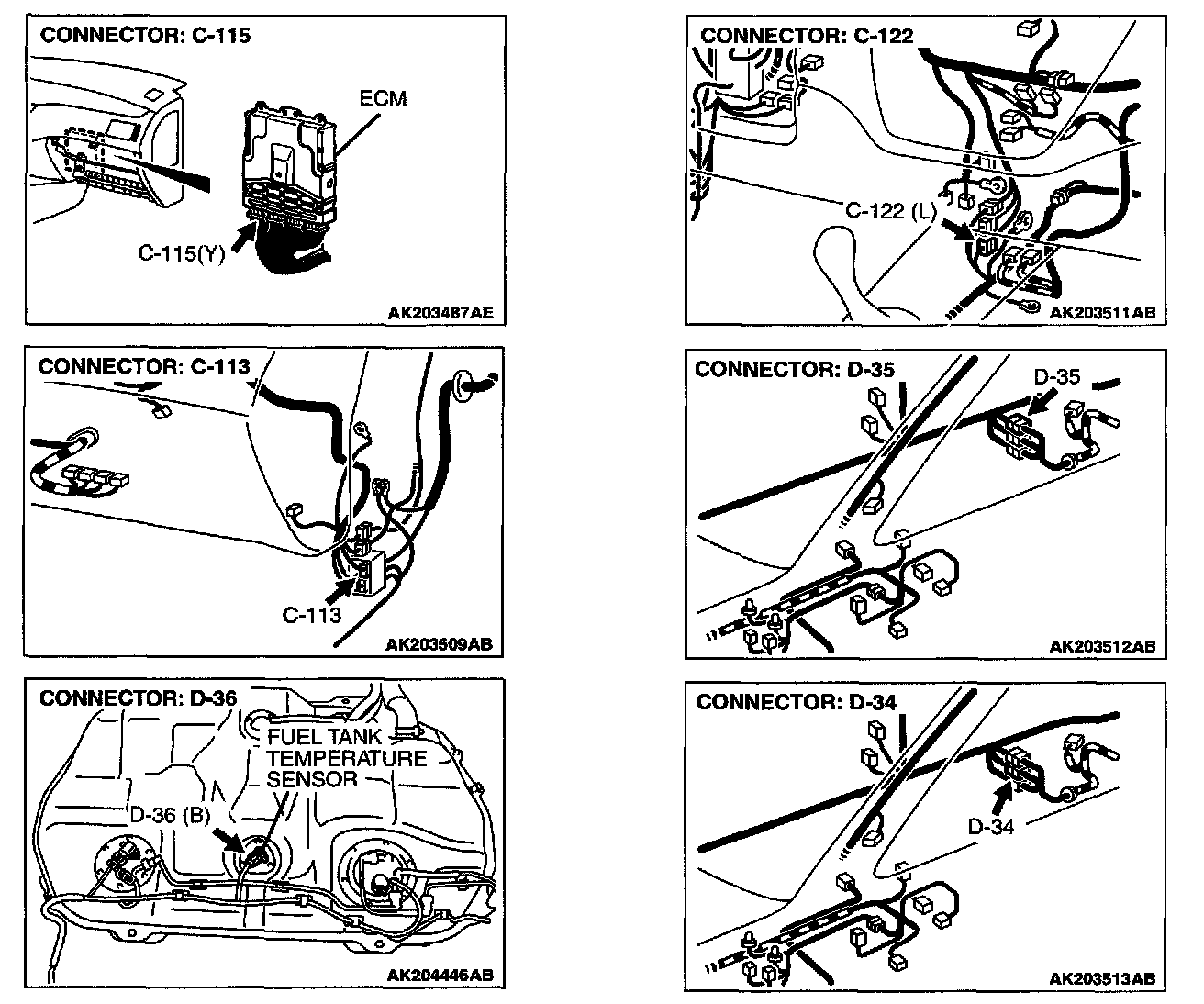 CONNECTOR: C-115

ECM

C-115(Y)

AK203487AE

CONNECTOR: C-113

C-113

AK203509AB

CONNECTOR: D-36

FUEL TANK TEMPERATURE SENSOR

D-36 (B)

AK204446AB

CONNECTOR: C-122

C-122 (L)

AK203511AB

CONNECTOR: D-35

D-35

AK203512AB

CONNECTOR: D-34

D-34

AK203513AB