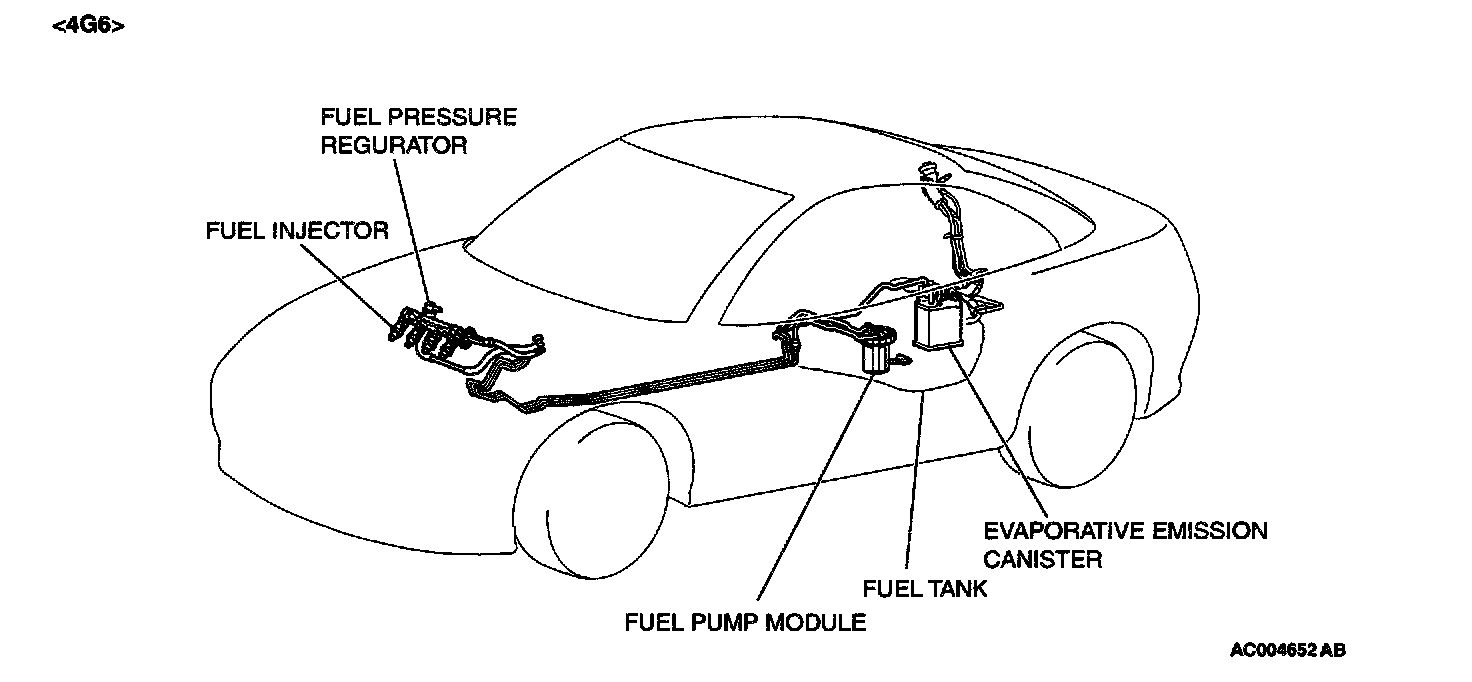 <4G6>

FUEL PRESSURE REGURATOR

FUEL INJECTOR

EVAPORATIVE EMISSION CANISTER

FUEL TANK

FUEL PUMP MODULE

AC004652 AB