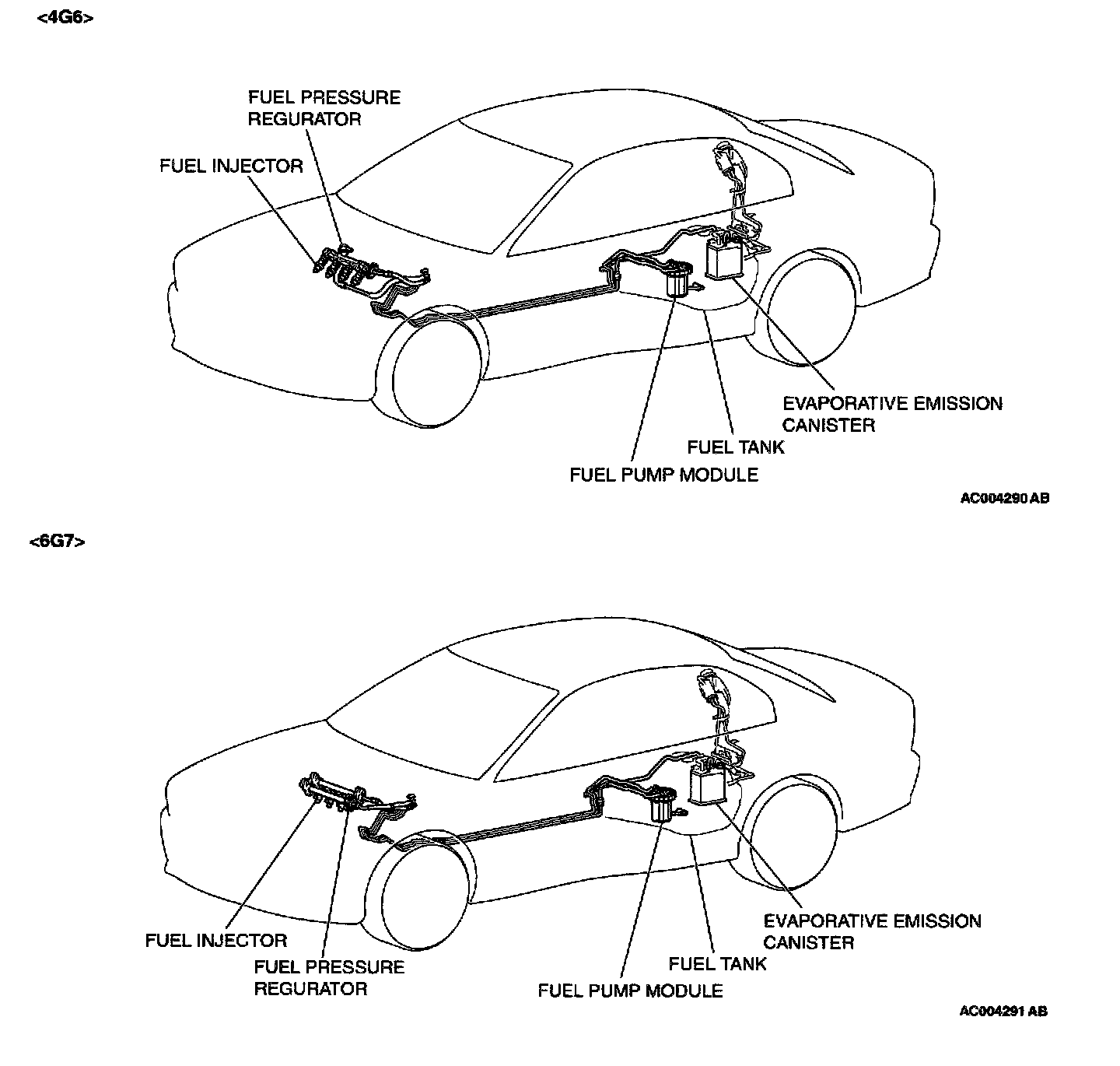 <4G6>

FUEL PRESSURE REGURATOR

FUEL INJECTOR

EVAPORATIVE EMISSION CANISTER

FUEL TANK

FUEL PUMP MODULE

AC004290 AB

<6G7>

FUEL INJECTOR

FUEL PRESSURE REGURATOR

EVAPORATIVE EMISSION CANISTER

FUEL TANK

FUEL PUMP MODULE

AC004291 AB