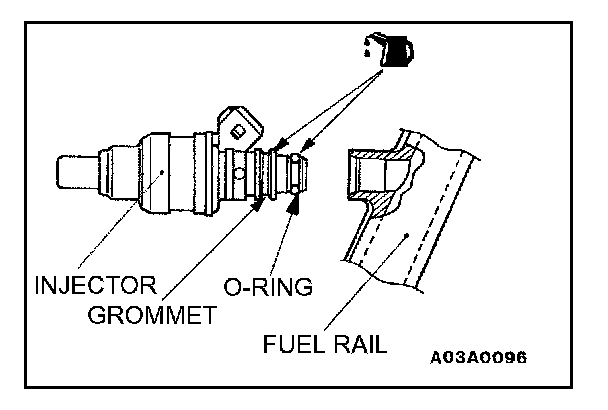 INJECTOR
GROMMET
O-RING
FUEL RAIL
A03A0096