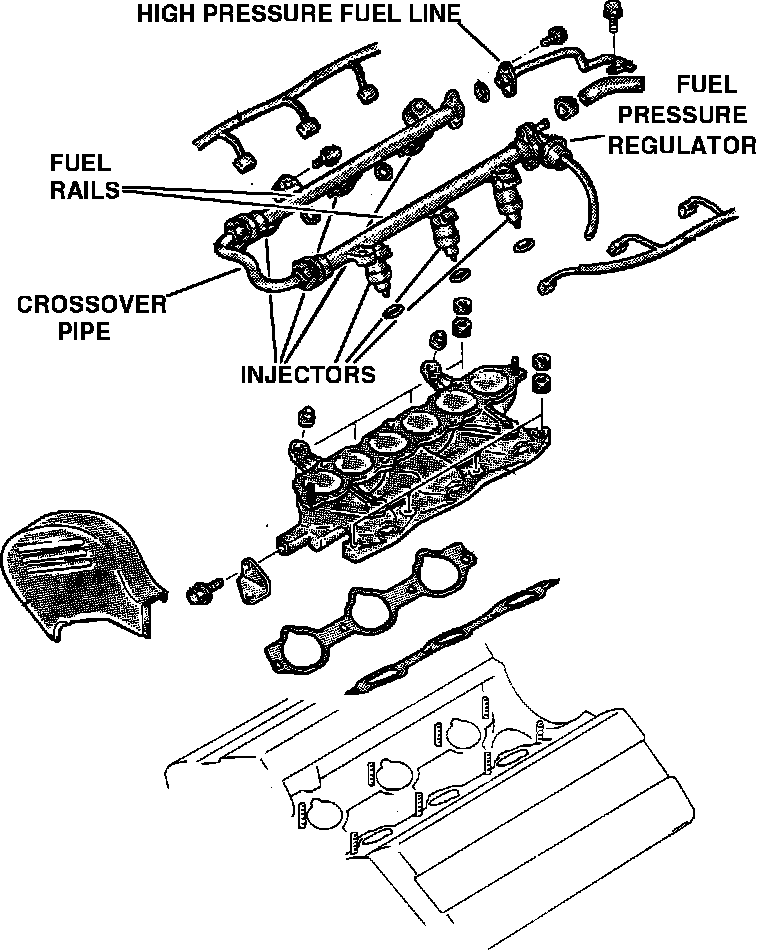 HIGH PRESSURE FUEL LINE

FUEL PRESSURE REGULATOR

FUEL RAILS

CROSSOVER PIPE

INJECTORS