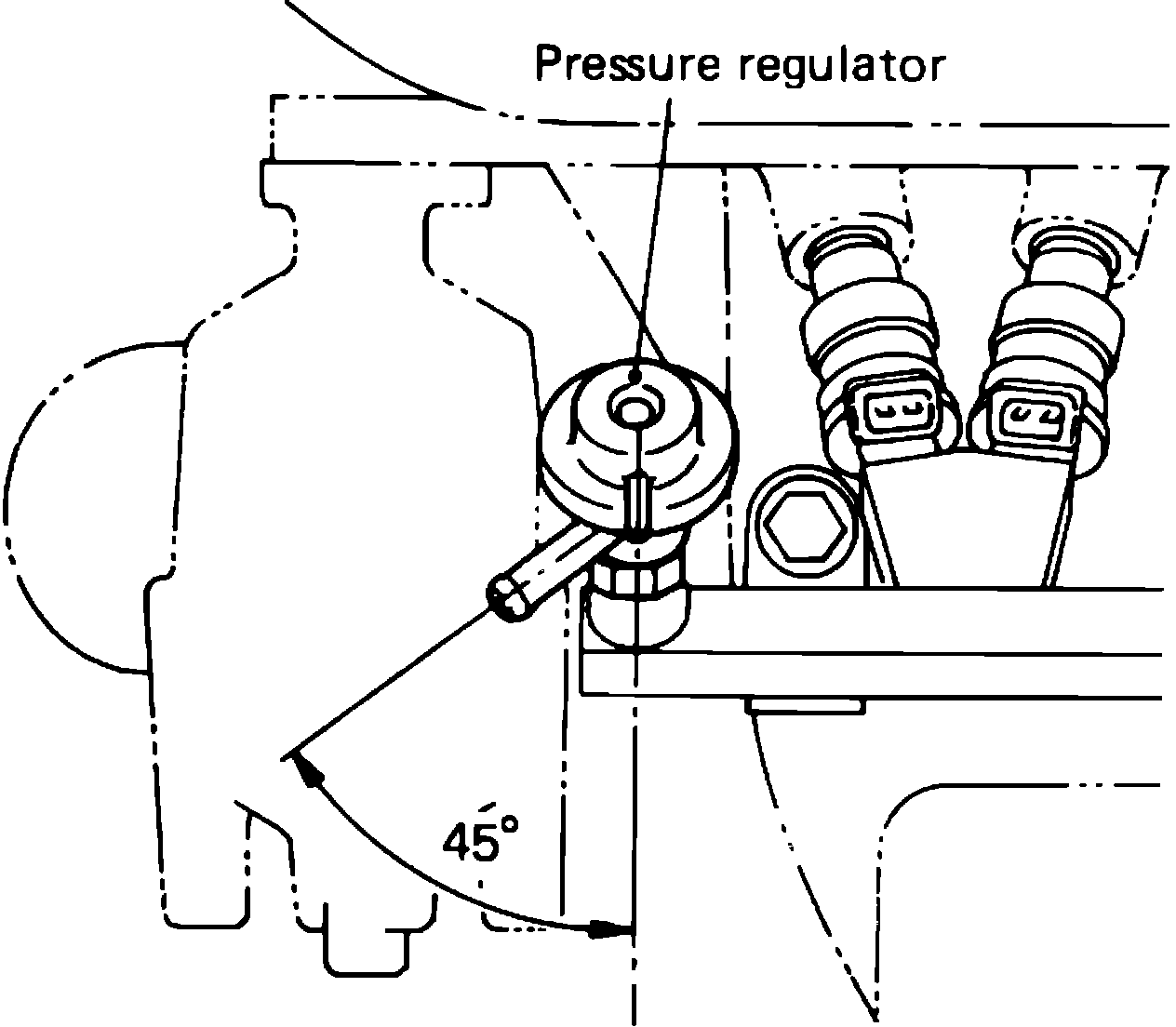 Pressure regulator

45°