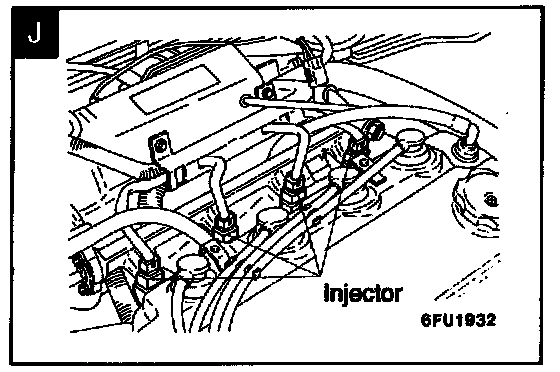 J

Injector

6FU1932