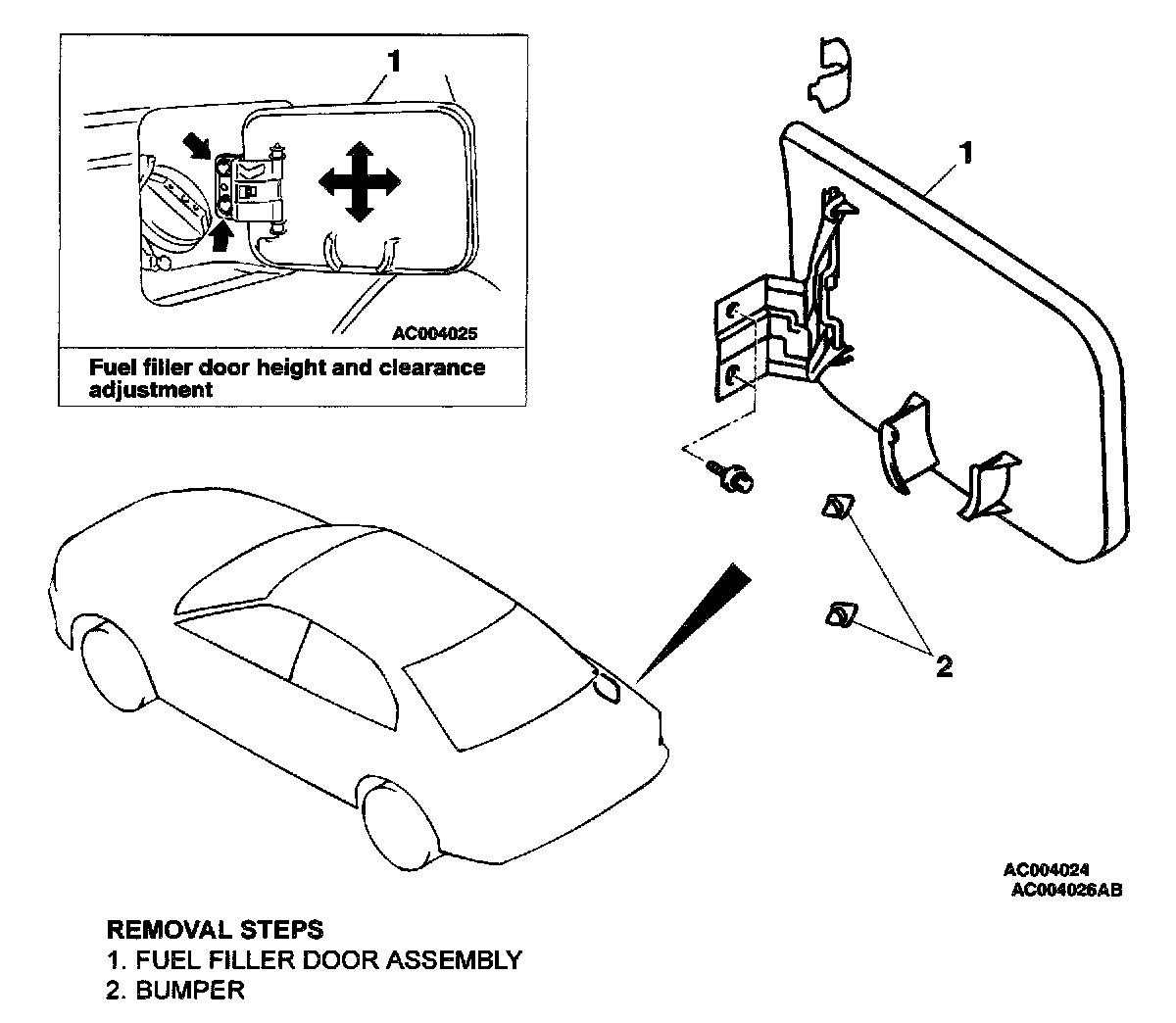 1

AC004025

Fuel filler door height and clearance adjustment

1

2

AC004024
AC004026AB

REMOVAL STEPS
1. FUEL FILLER DOOR ASSEMBLY
2. BUMPER