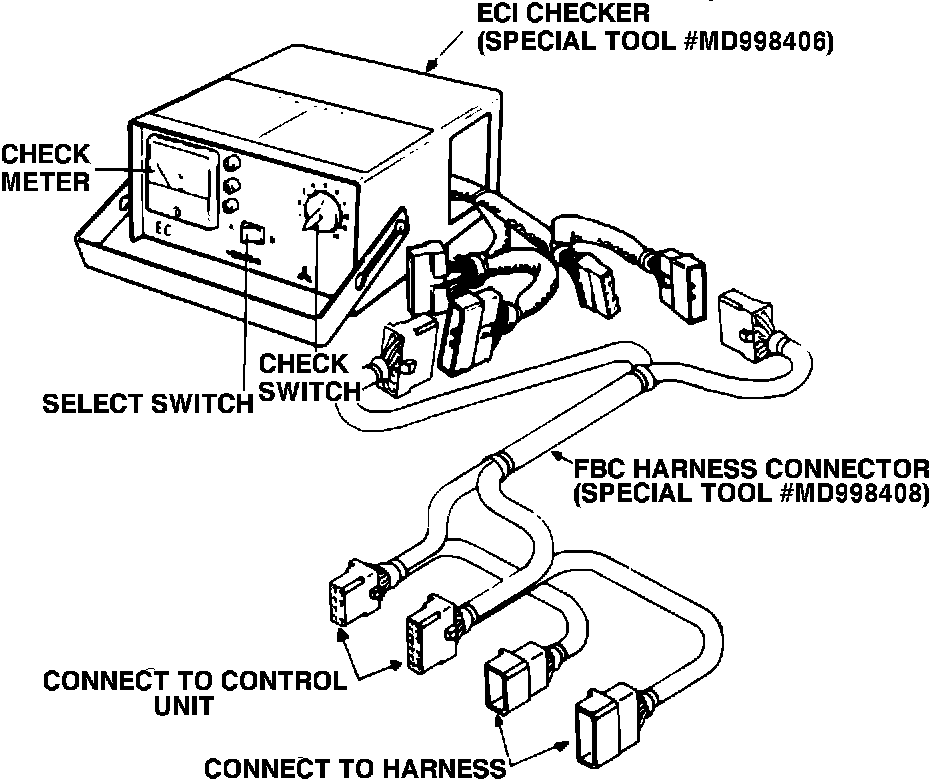 ECI CHECKER
(SPECIAL TOOL #MD998406)

CHECK METER

EC

CHECK SWITCH

SELECT SWITCH

FBC HARNESS CONNECTOR
(SPECIAL TOOL #MD998408)

CONNECT TO CONTROL UNIT

CONNECT TO HARNESS