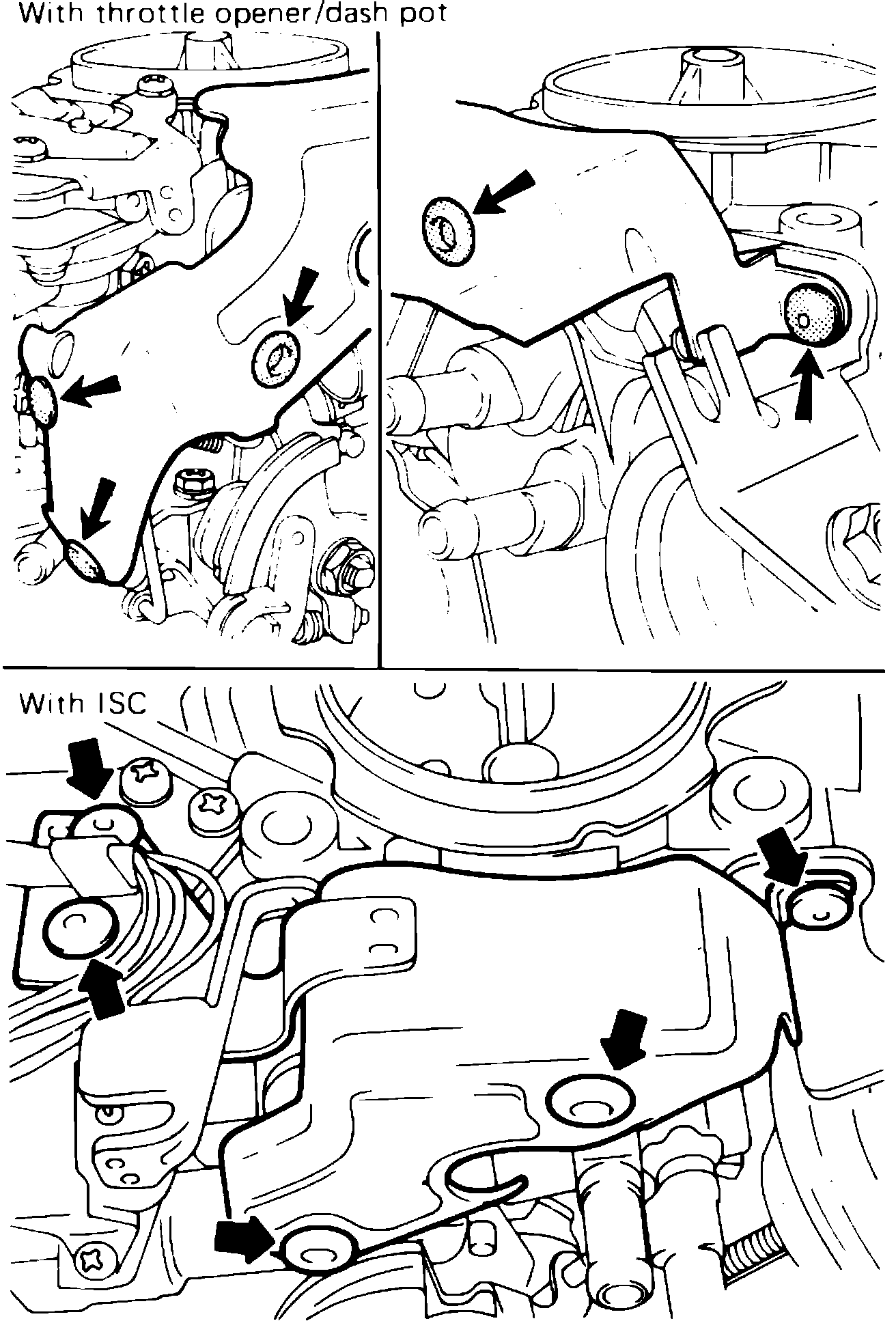 With throttle opener/dash pot

With ISC