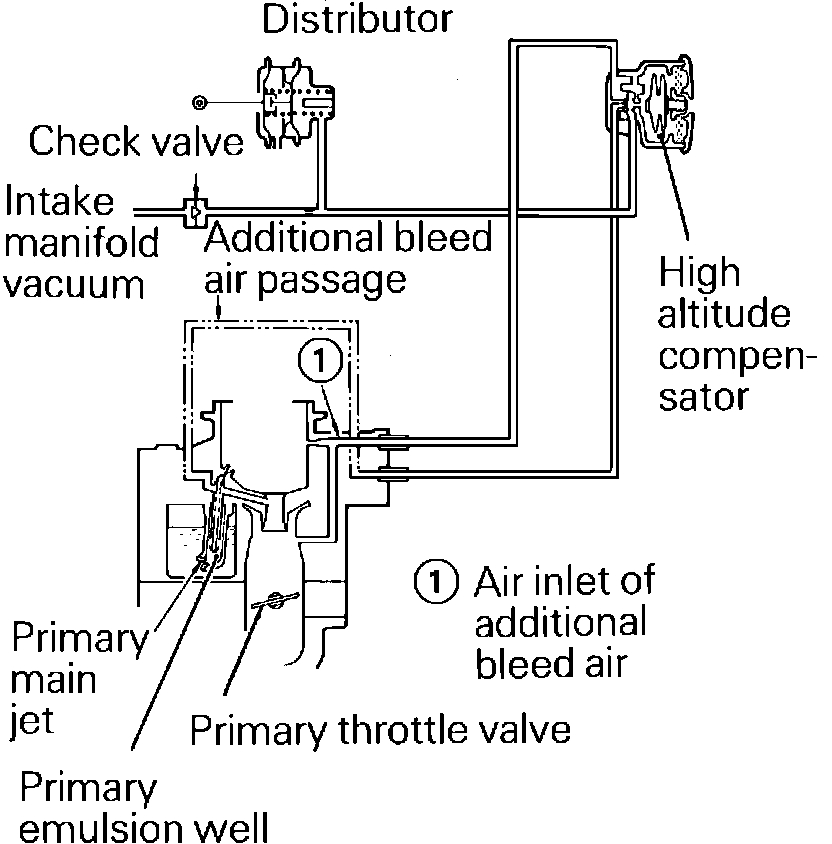 Distributor

Check valve

Intake manifold vacuum

Additional bleed air passage

High altitude compensator

1

1 Air inlet of additional bleed air

Primary main jet

Primary throttle valve

Primary emulsion well