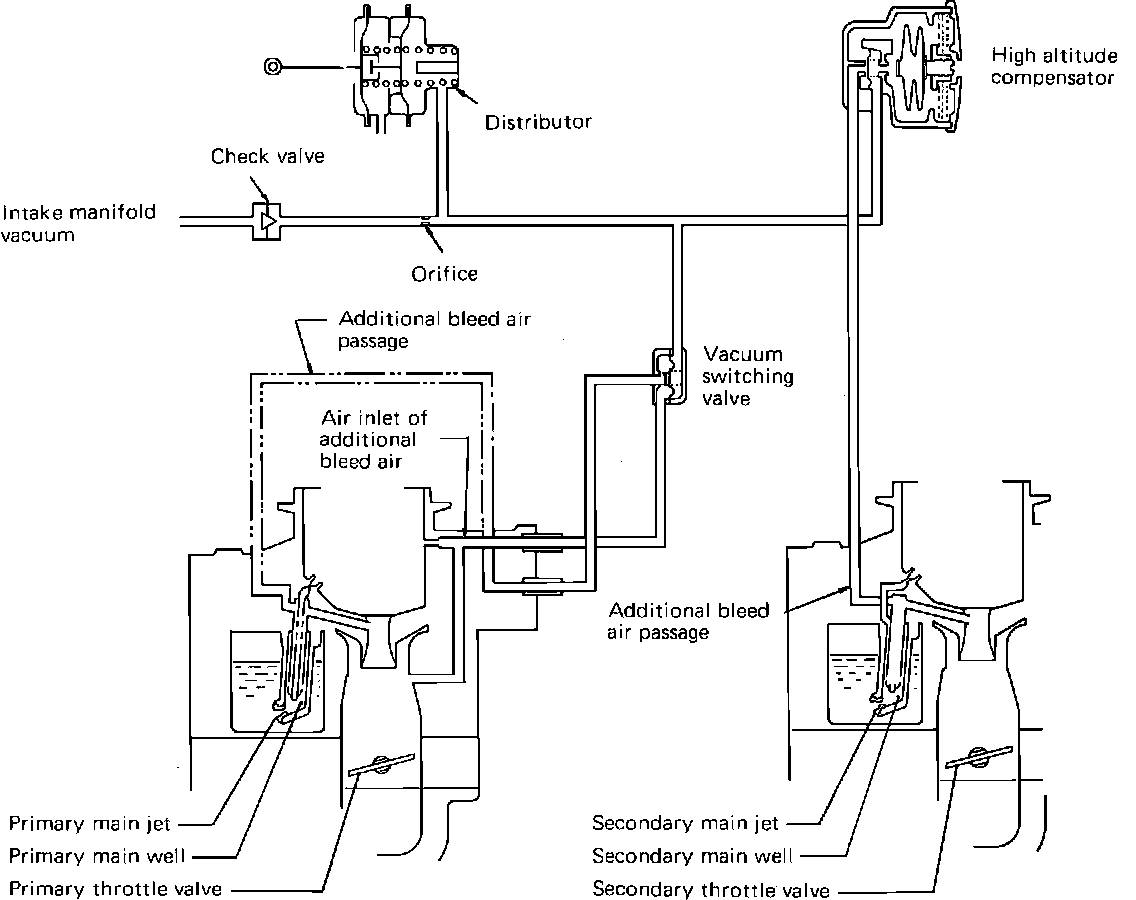 High altitude compensator

Distributor

Check valve

Intake manifold vacuum

Orifice

Additional bleed air passage

Vacuum switching valve

Air inlet of additional bleed air

Additional bleed air passage

Primary main jet
Primary main well
Primary throttle valve

Secondary main jet
Secondary main well
Secondary throttle valve