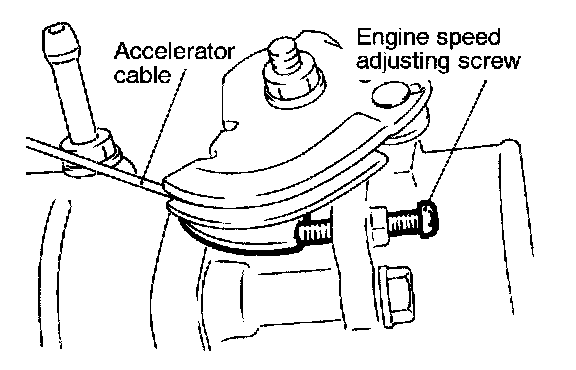 Accelerator cable

Engine speed adjusting screw