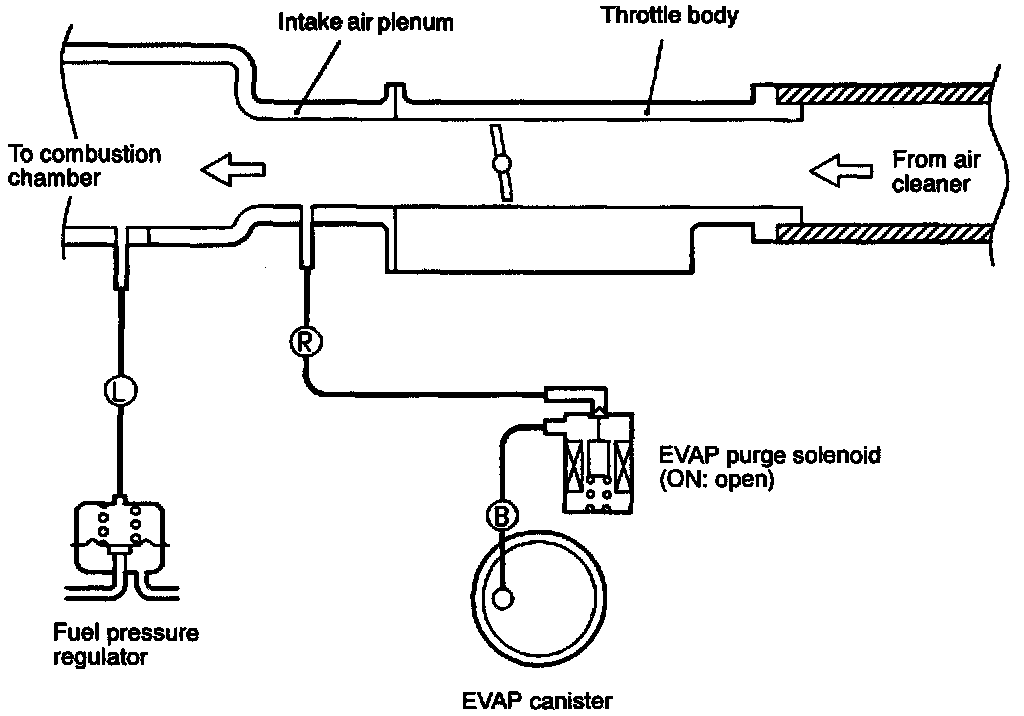 Intake air plenum

Throttle body

To combustion chamber

From air cleaner

R

L

EVAP purge solenoid (ON: open)

B

Fuel pressure regulator

EVAP canister