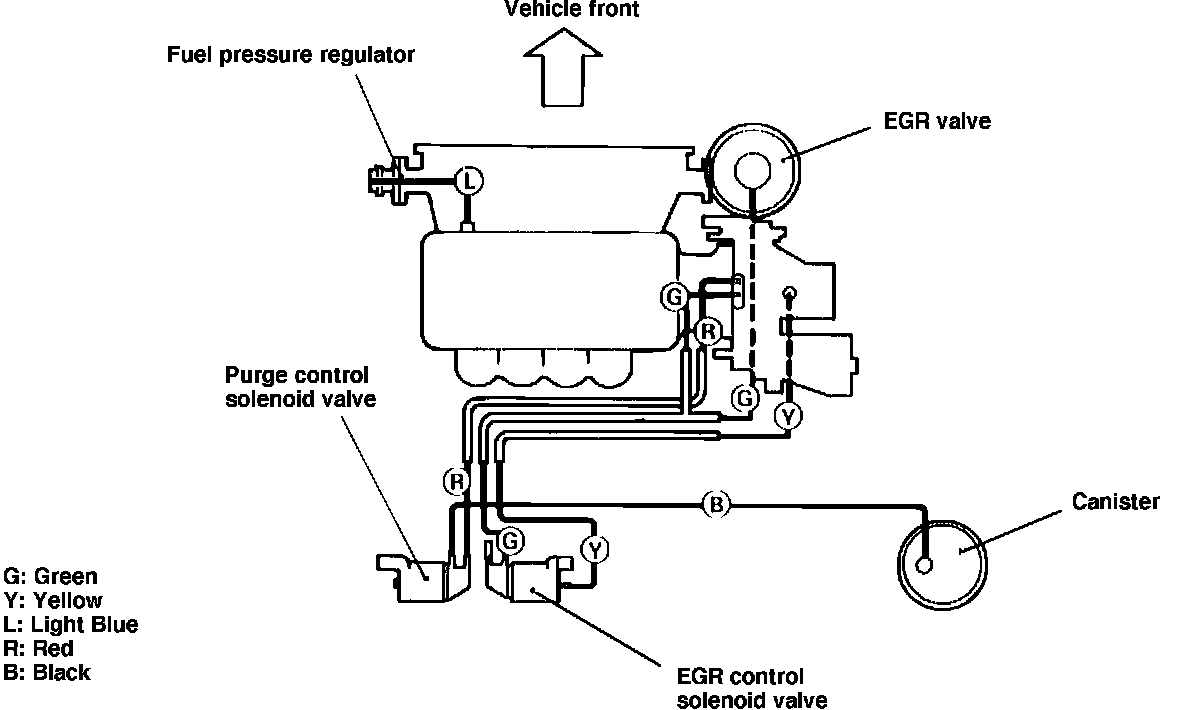 Vehicle front

Fuel pressure regulator

EGR valve

L

G

R

G

Y

Purge control solenoid valve

R

B

Canister

G

Y

G: Green
Y: Yellow
L: Light Blue
R: Red
B: Black

EGR control solenoid valve