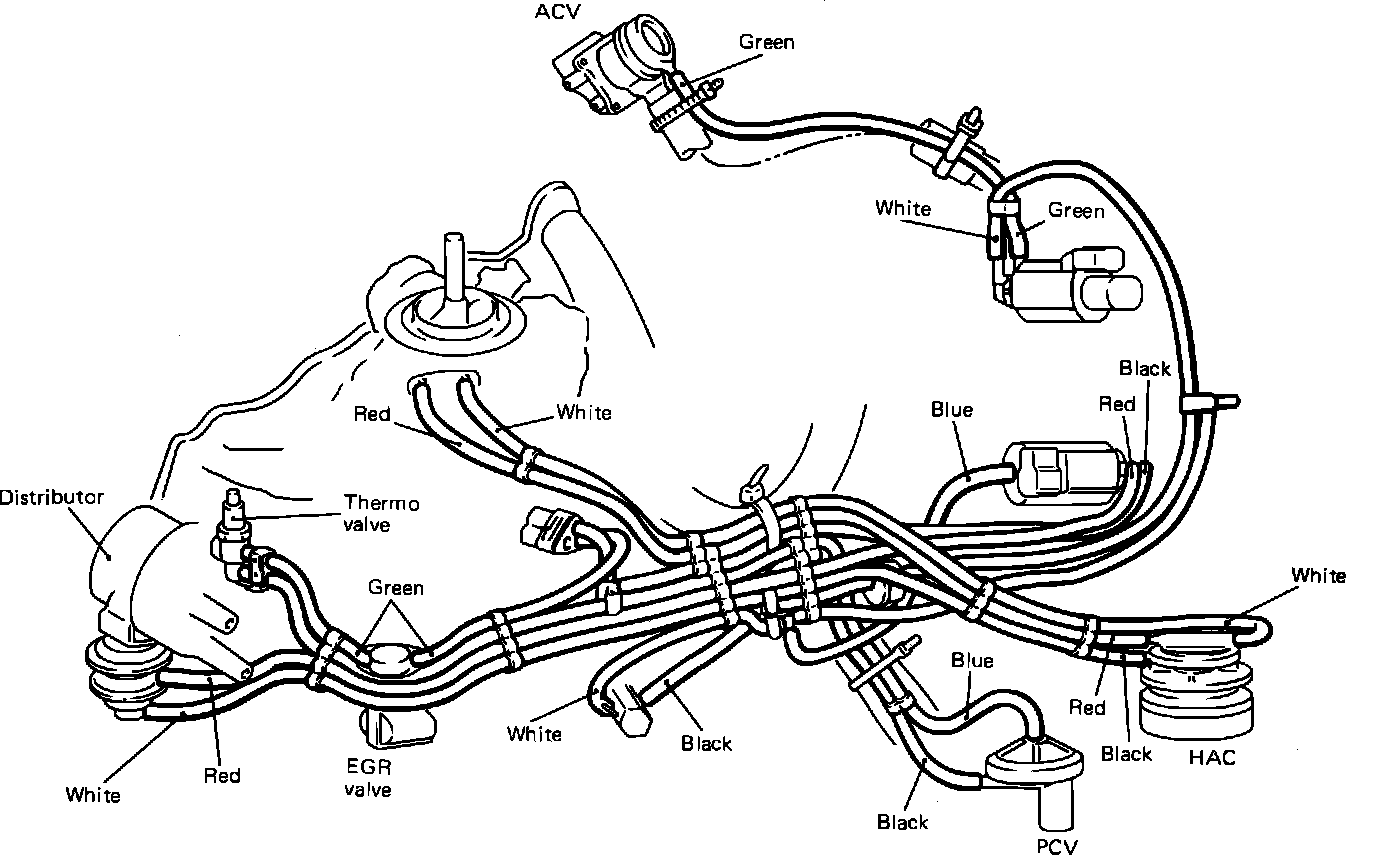 ACV
Green
White
Green
Black
Red
Blue
Red
White
Distributor
Thermo valve
Green
White
White
Red
EGR valve
White
Black
Blue
Red
Black
HAC
Black
PCV