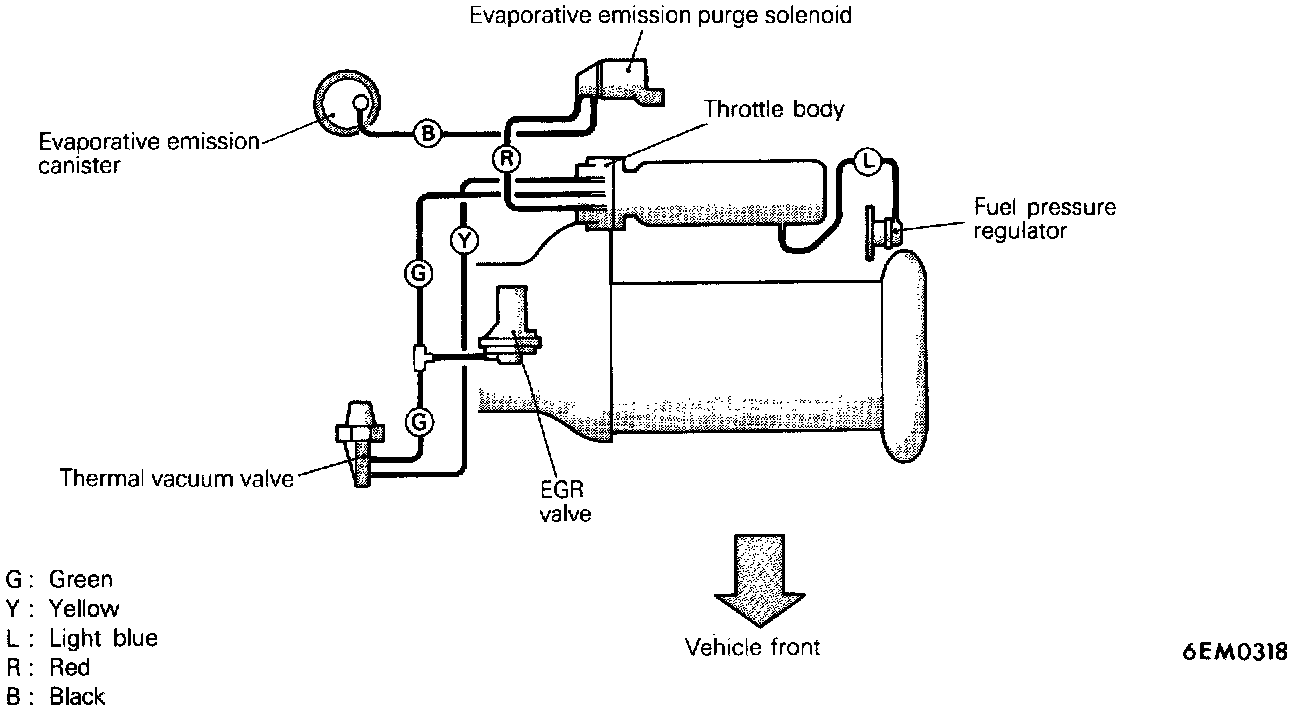 Evaporative emission purge solenoid

Evaporative emission canister

B

R

Throttle body

L

Fuel pressure regulator

Y

G

G

Thermal vacuum valve

EGR valve

G : Green
Y : Yellow
L : Light blue
R : Red
B : Black

Vehicle front

6EM0318