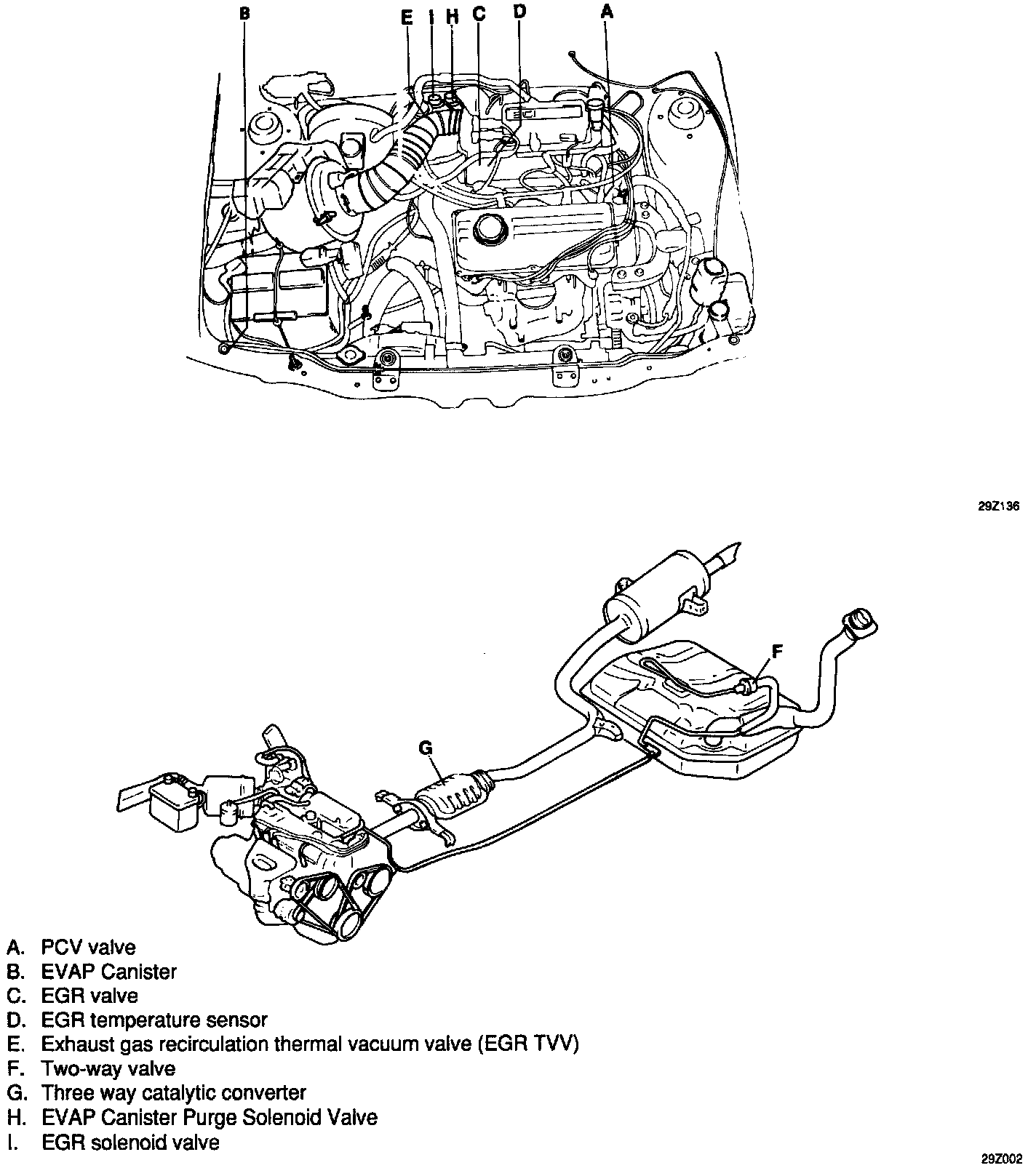 B E I H C D A

29Z136

F

G

A. PCV valve
B. EVAP Canister
C. EGR valve
D. EGR temperature sensor
E. Exhaust gas recirculation thermal vacuum valve (EGR TVV)
F. Two-way valve
G. Three way catalytic converter
H. EVAP Canister Purge Solenoid Valve
I. EGR solenoid valve

29Z002