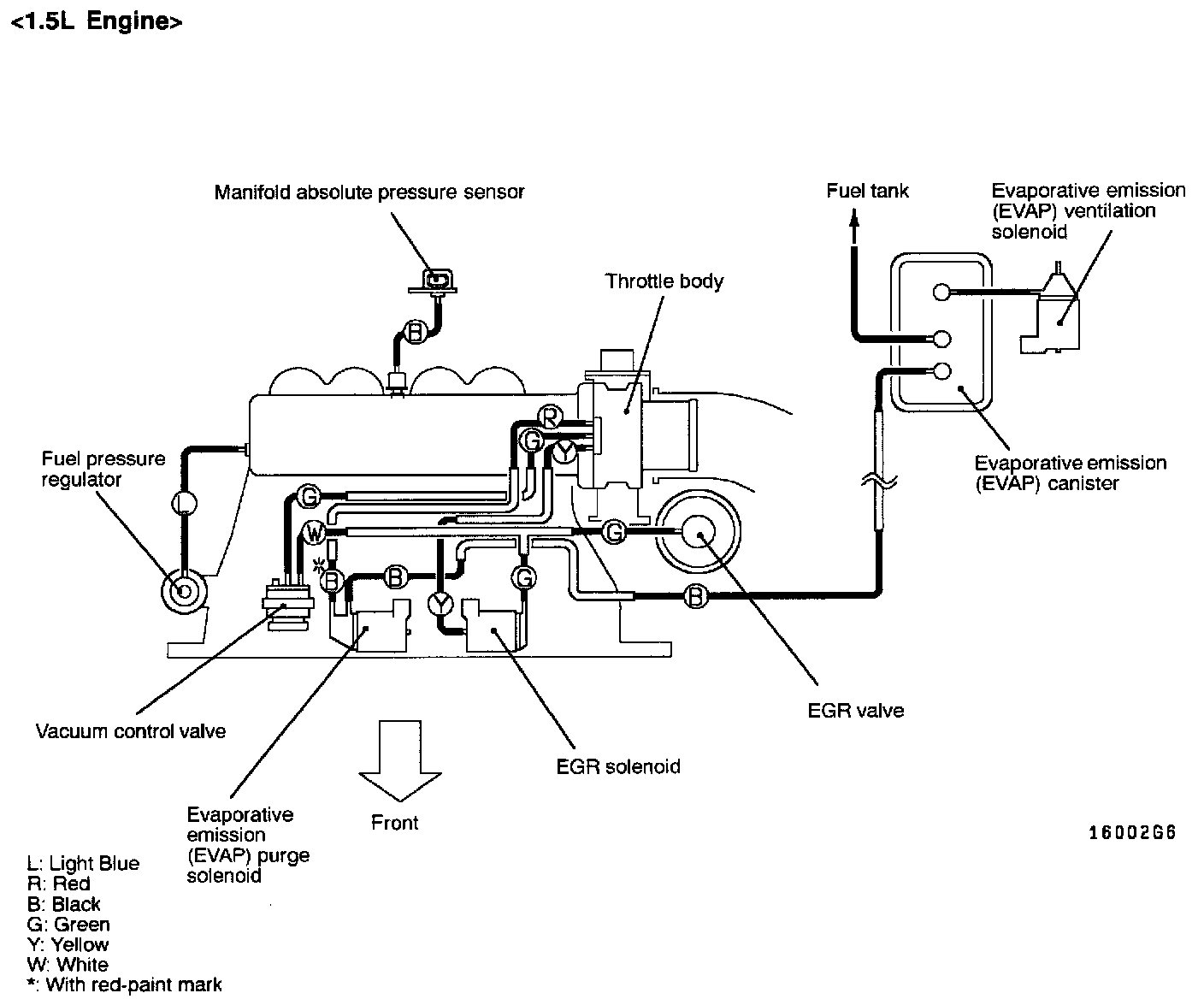 <1.5L Engine>

Manifold absolute pressure sensor

Fuel tank

Evaporative emission (EVAP) ventilation solenoid

Throttle body

B

R

G

Y

Fuel pressure regulator

L

G

W

*

B

B

Y

G

G

B

Evaporative emission (EVAP) canister

Vacuum control valve

EGR valve

EGR solenoid

Evaporative emission (EVAP) purge solenoid

Front

16002G6

L: Light Blue
R: Red
B: Black
G: Green
Y: Yellow
W: White
*: With red-paint mark