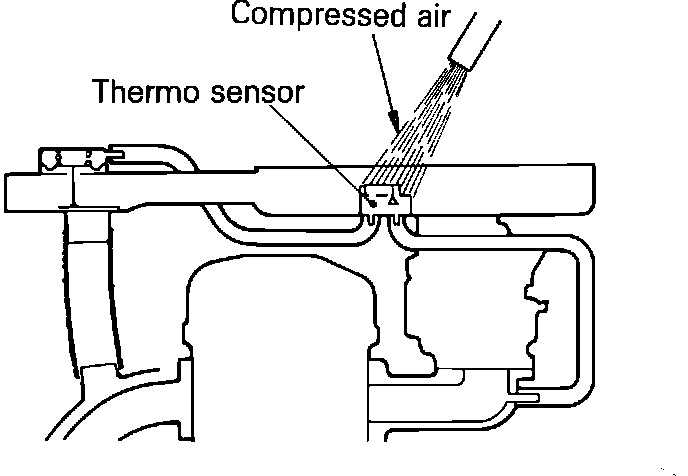 Compressed air
Thermo sensor