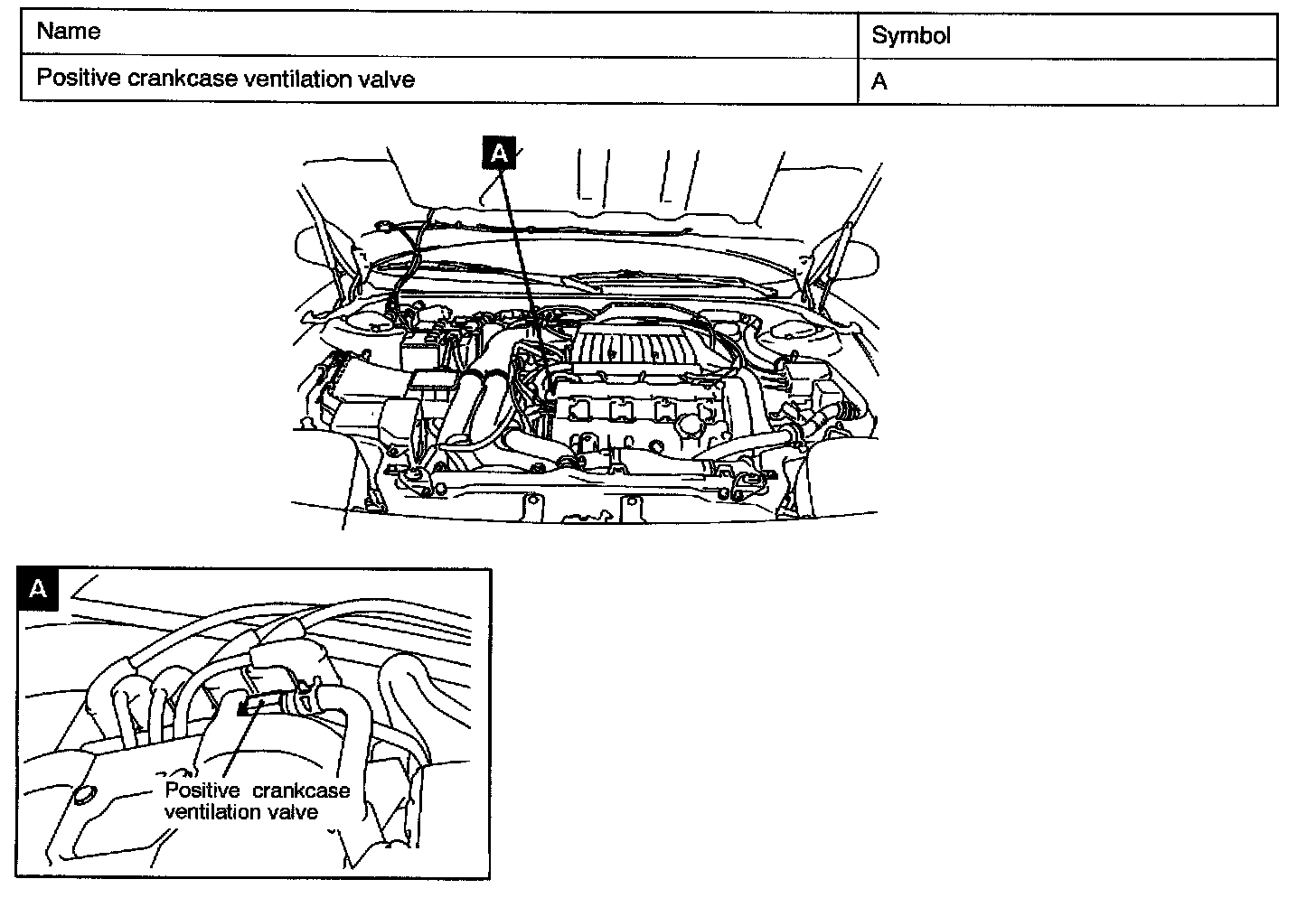 | Name | Symbol |
|---|---|
| Positive crankcase ventilation valve | A |

A

A

Positive crankcase ventilation valve