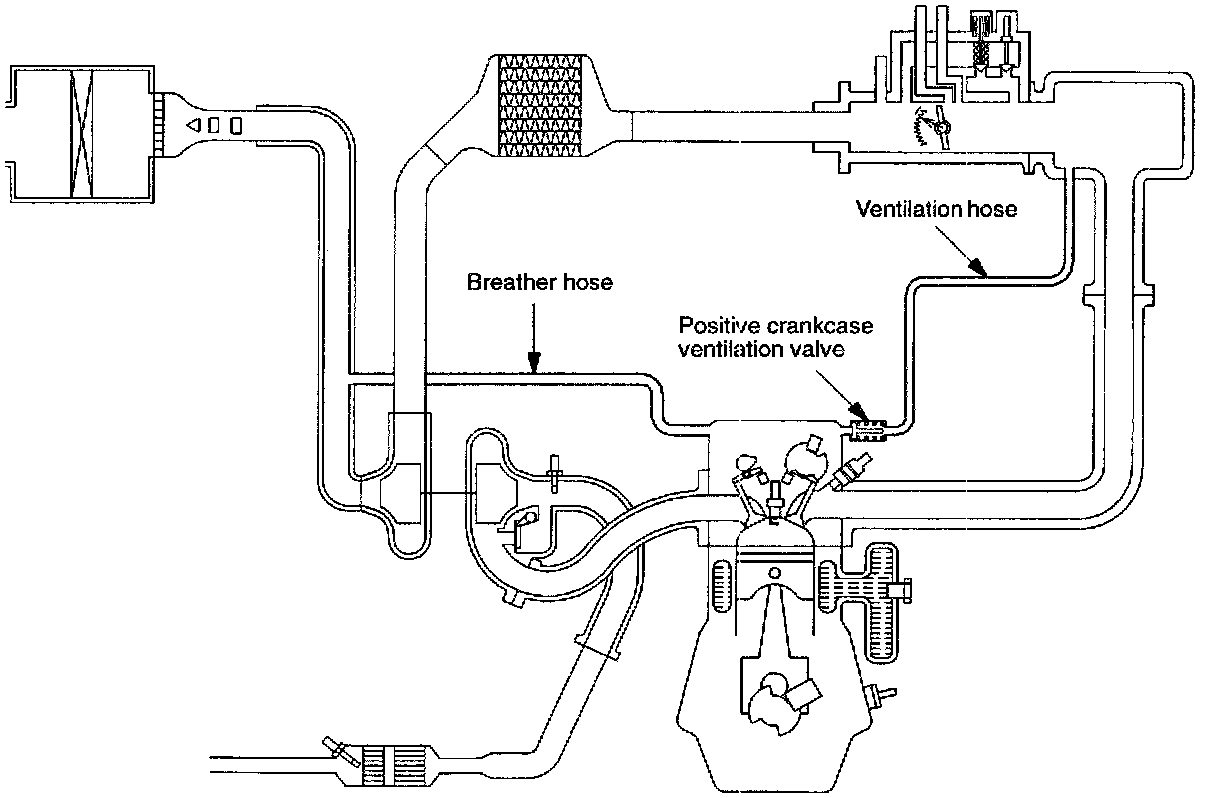 Ventilation hose

Breather hose

Positive crankcase ventilation valve