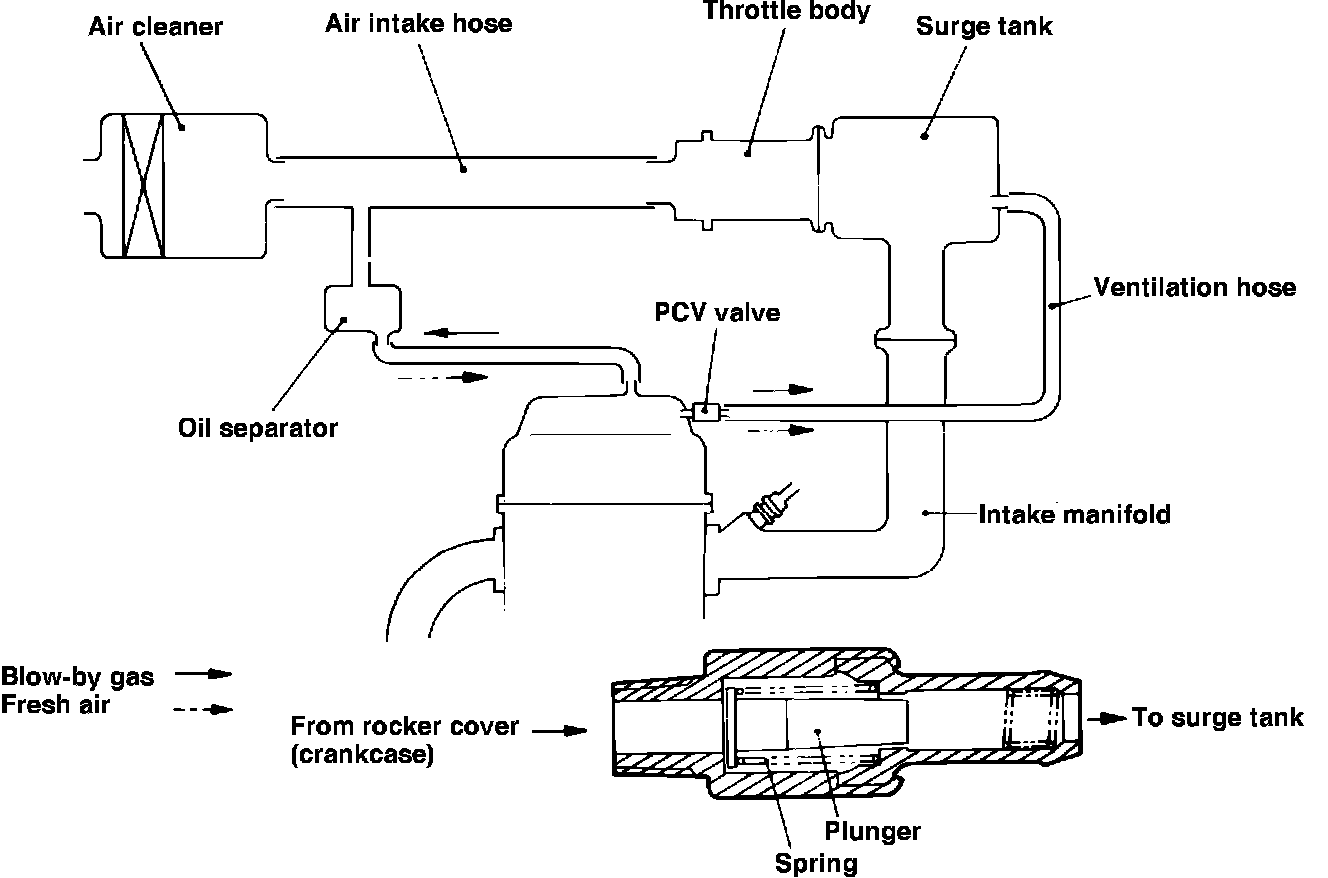 Air cleaner
Air intake hose
Throttle body
Surge tank
Ventilation hose
PCV valve
Oil separator
Intake manifold
Blow-by gas
Fresh air
From rocker cover (crankcase)
To surge tank
Plunger
Spring