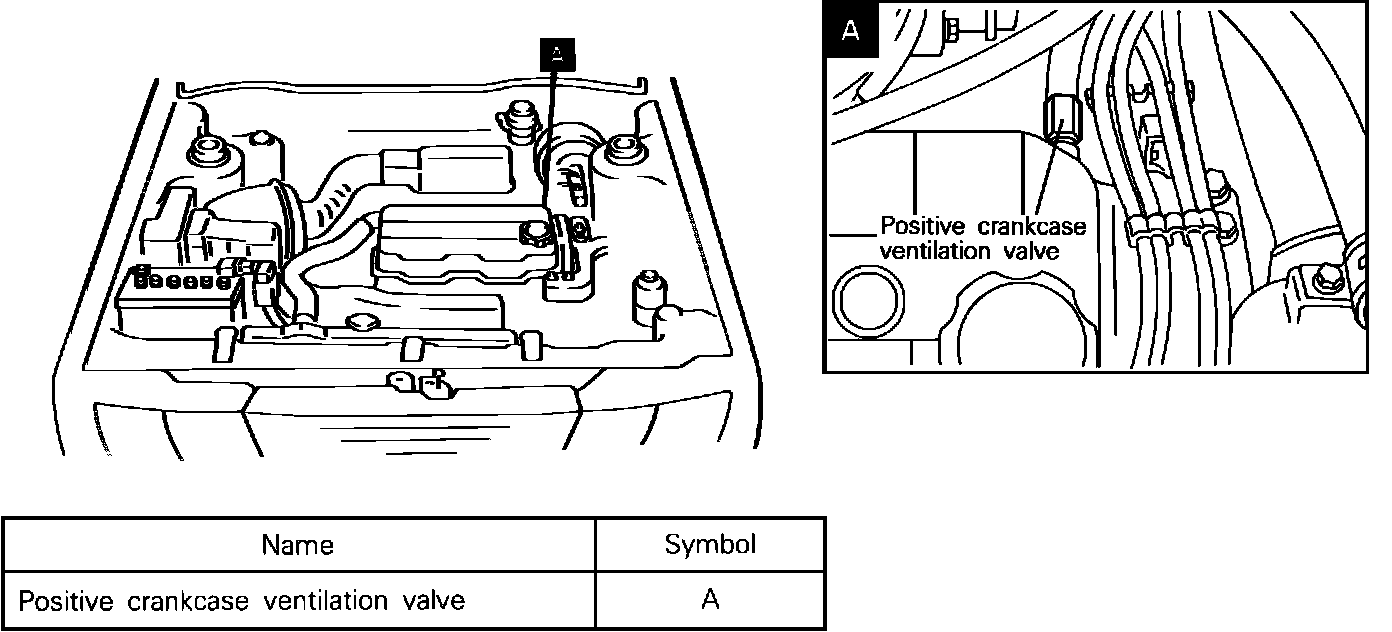 A

A

Positive crankcase ventilation valve

| Name | Symbol |
|---|---|
| Positive crankcase ventilation valve | A |