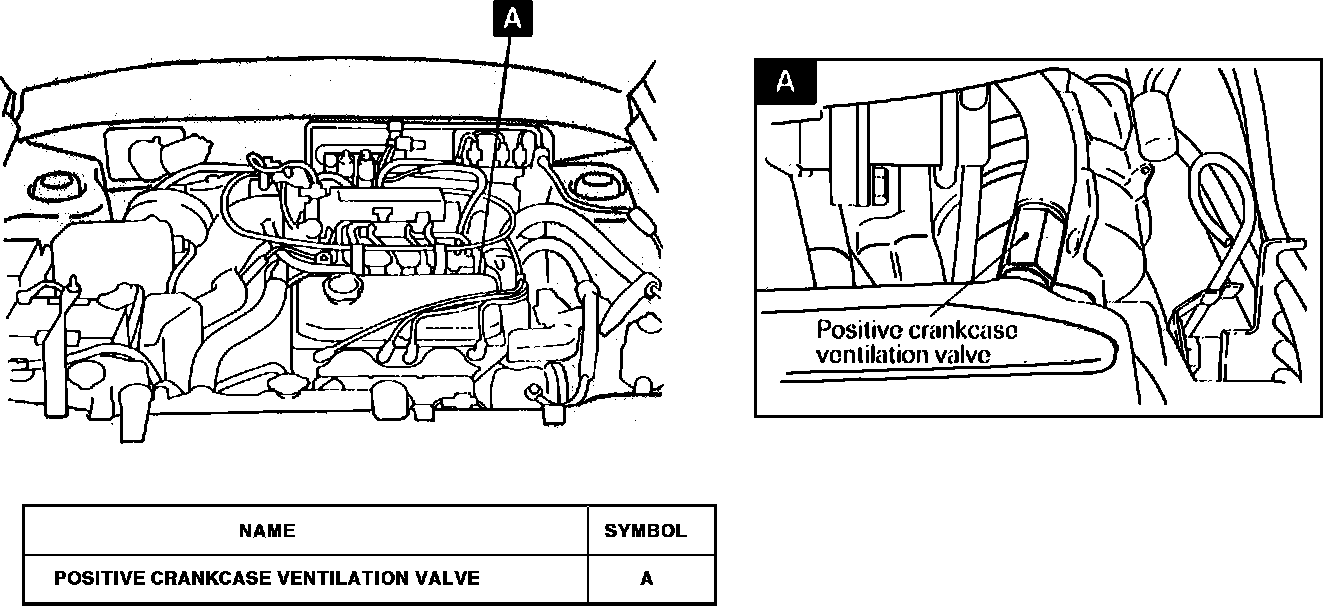 A

A

Positive crankcase ventilation valve

| NAME | SYMBOL |
|---|---|
| POSITIVE CRANKCASE VENTILATION VALVE | A |