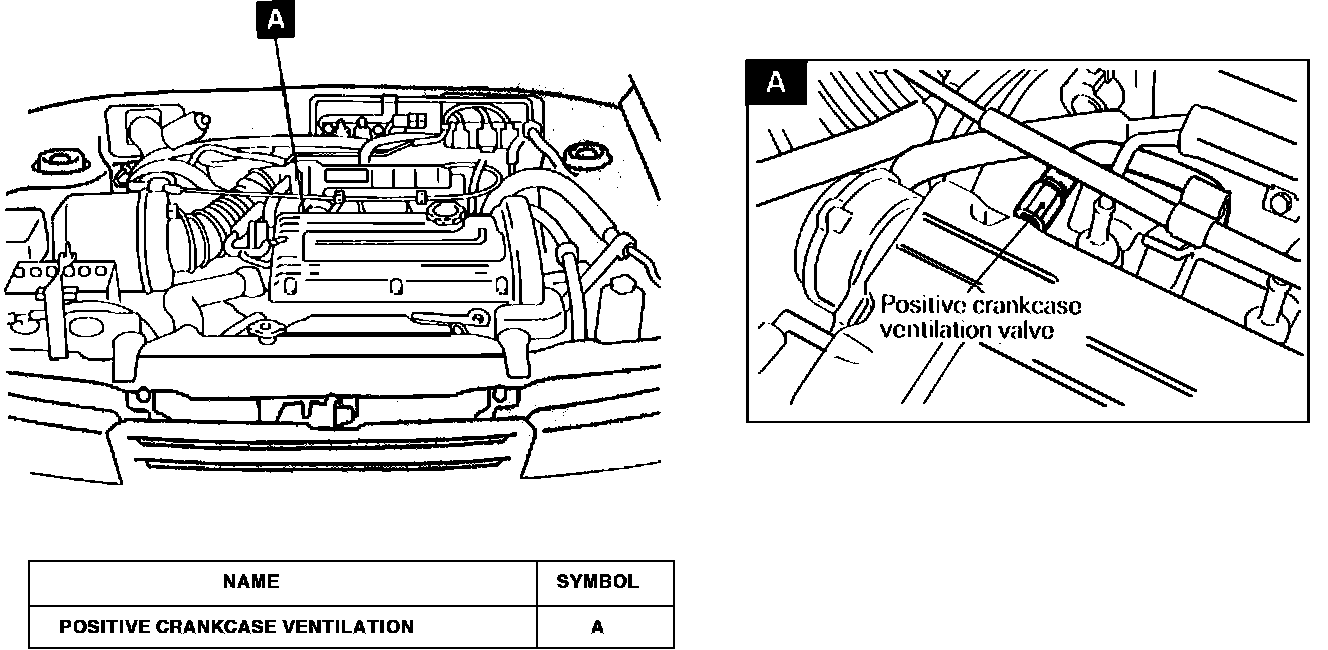 A

A

Positive crankcase ventilation valve

| NAME | SYMBOL |
|---|---|
| POSITIVE CRANKCASE VENTILATION | A |