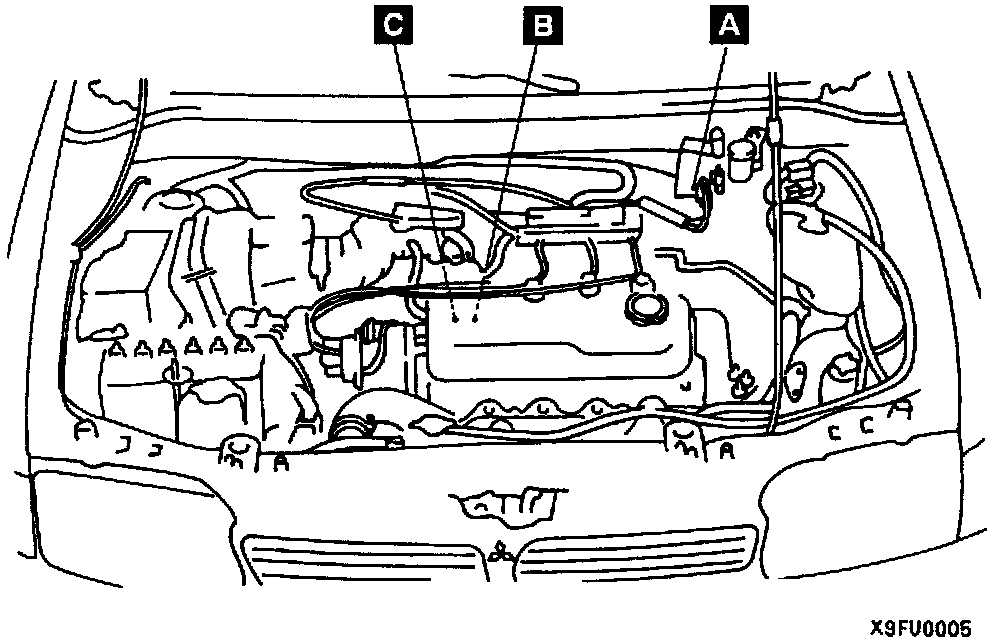 C
B
A
X9FU0005