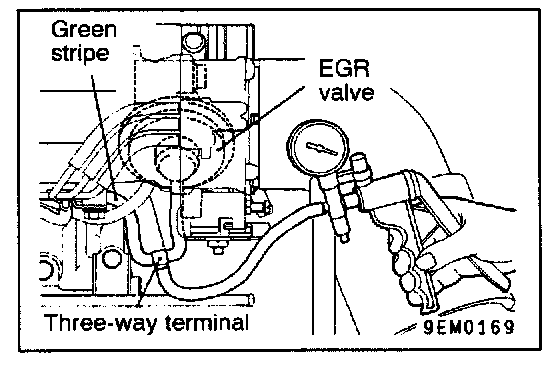 Green stripe

EGR valve

Three-way terminal

9EM0169