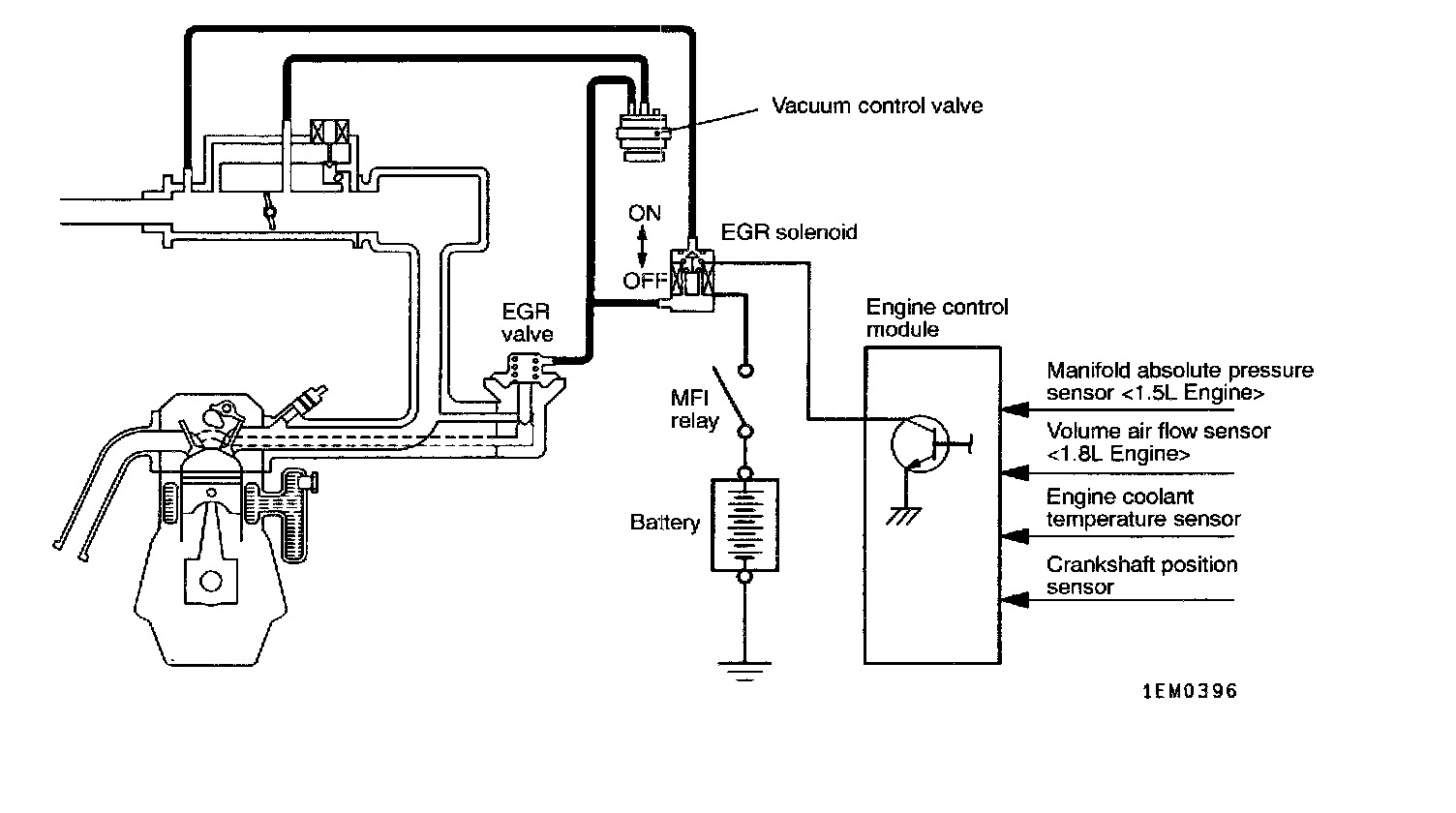 Vacuum control valve

ON
OFF

EGR solenoid

EGR valve

Engine control module

MFI relay

Battery

Manifold absolute pressure sensor <1.5L Engine>

Volume air flow sensor <1.8L Engine>

Engine coolant temperature sensor

Crankshaft position sensor

1EM0396