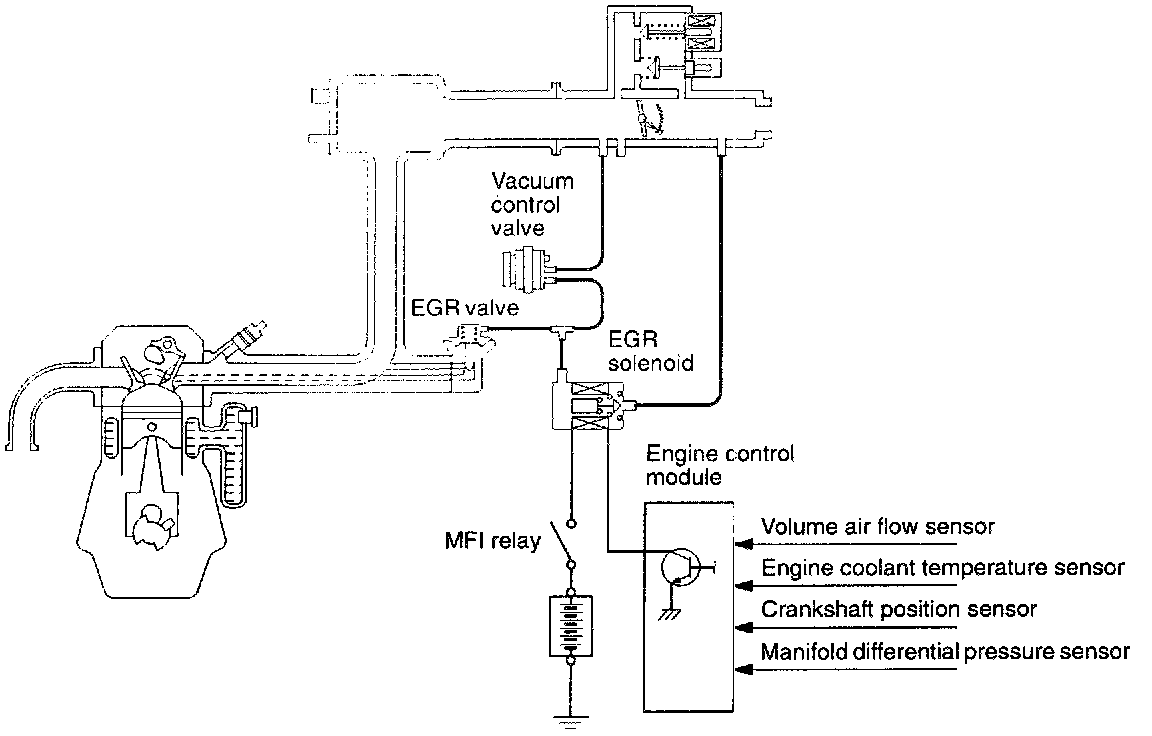 Vacuum control valve

EGR valve

EGR solenoid

Engine control module

MFI relay

Volume air flow sensor

Engine coolant temperature sensor

Crankshaft position sensor

Manifold differential pressure sensor