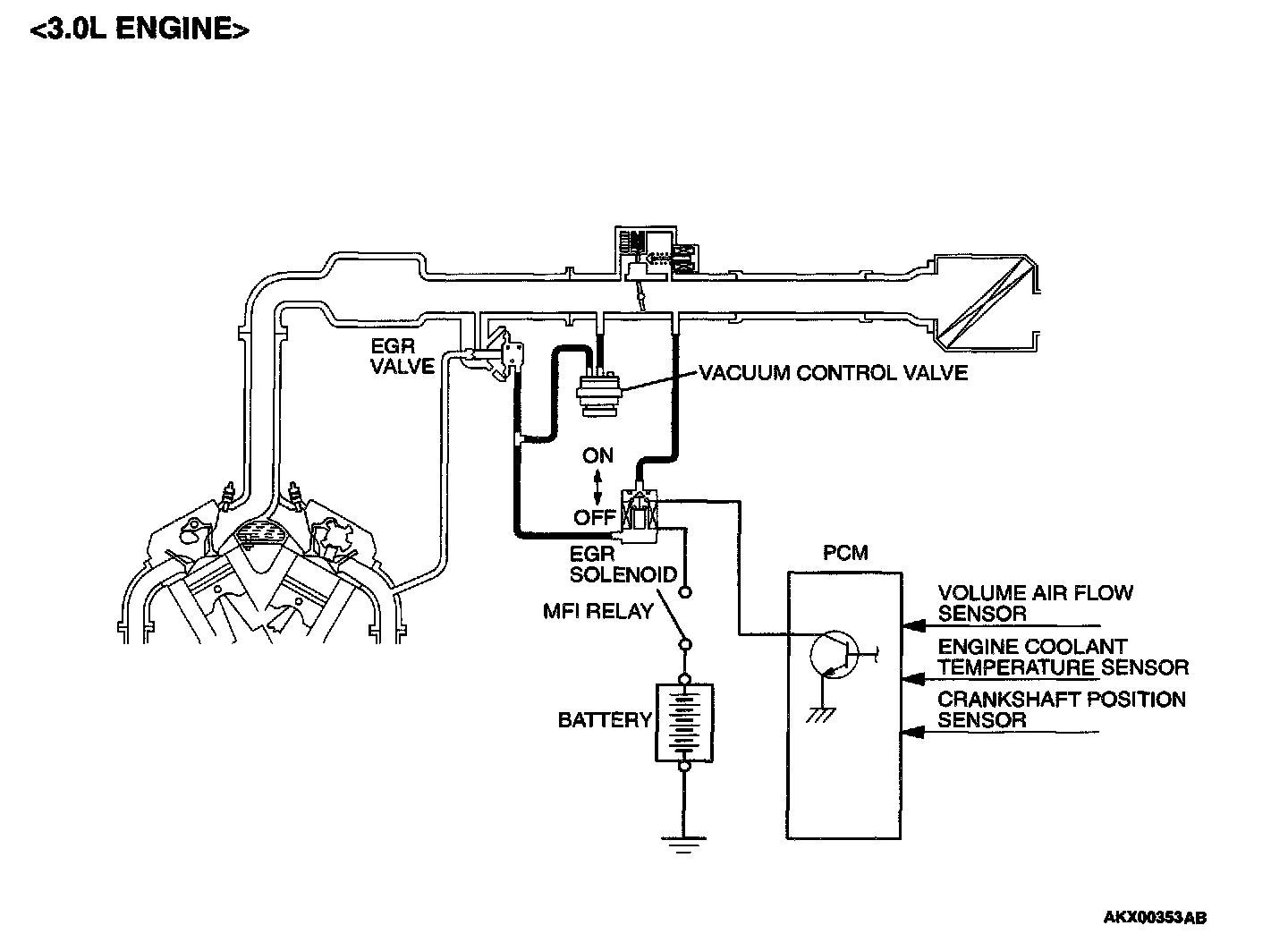 <3.0L ENGINE>

EGR VALVE

VACUUM CONTROL VALVE

ON

OFF

EGR SOLENOID

MFI RELAY

BATTERY

PCM

VOLUME AIR FLOW SENSOR

ENGINE COOLANT TEMPERATURE SENSOR

CRANKSHAFT POSITION SENSOR

AKX00353AB