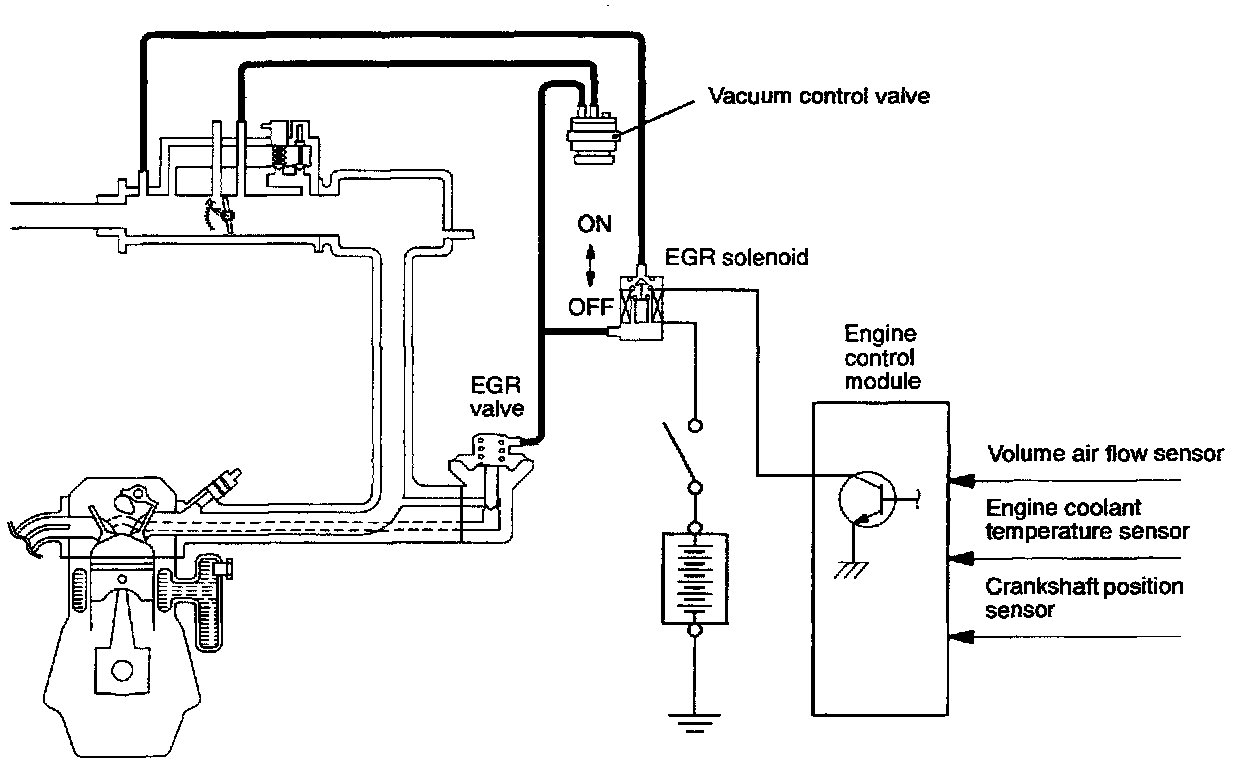 Vacuum control valve

ON

OFF

EGR solenoid

Engine control module

EGR valve

Volume air flow sensor

Engine coolant temperature sensor

Crankshaft position sensor