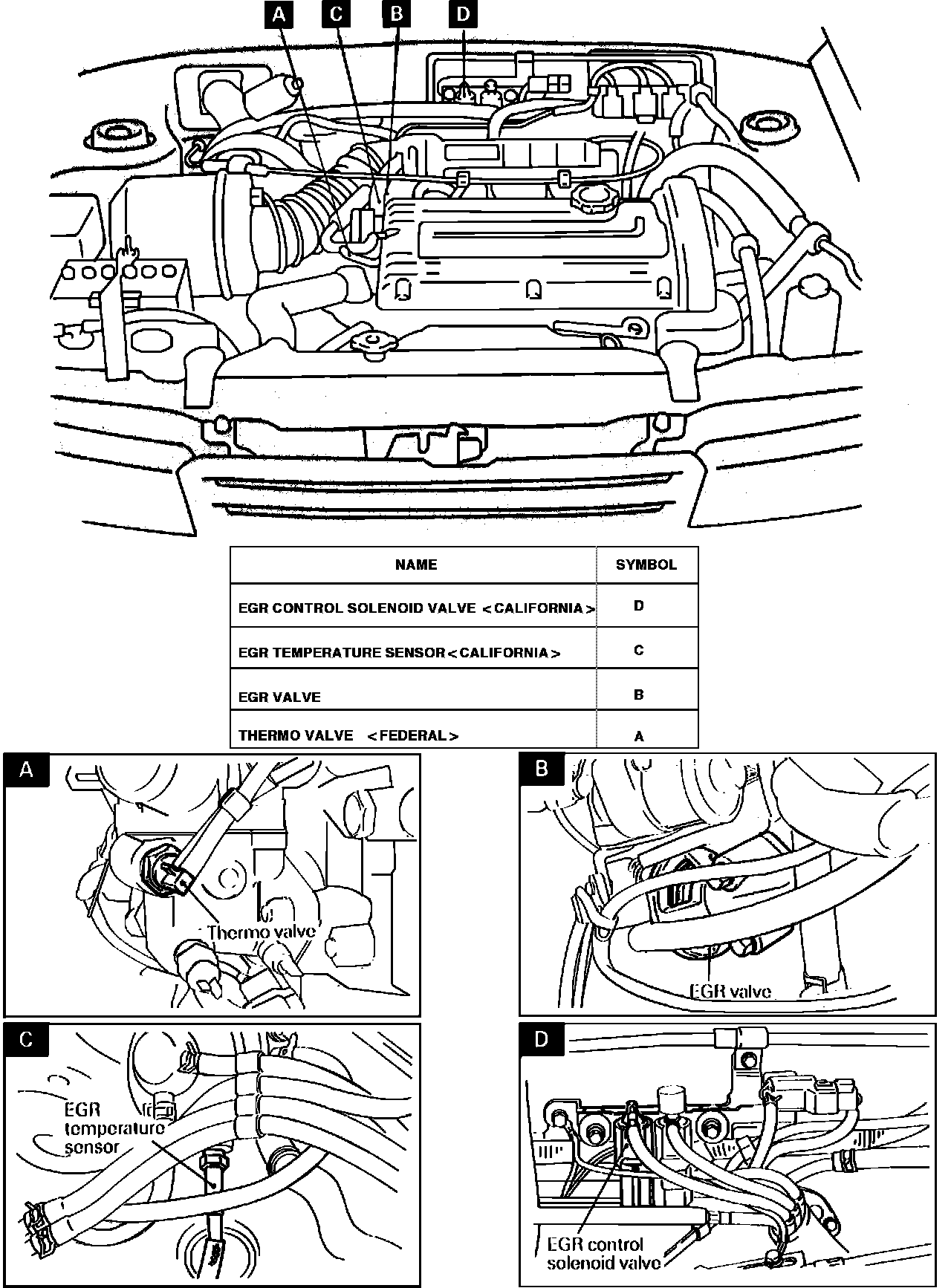 A C B D

| NAME | SYMBOL |
|---|---|
| EGR CONTROL SOLENOID VALVE <CALIFORNIA> | D |
| EGR TEMPERATURE SENSOR <CALIFORNIA> | C |
| EGR VALVE | B |
| THERMO VALVE <FEDERAL> | A |

A
Thermo valve

B
EGR valve

C
EGR temperature sensor

D
EGR control solenoid valve