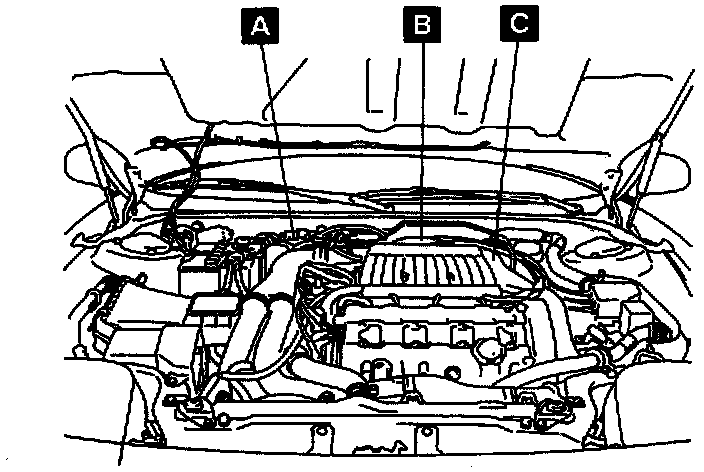 A
B
C