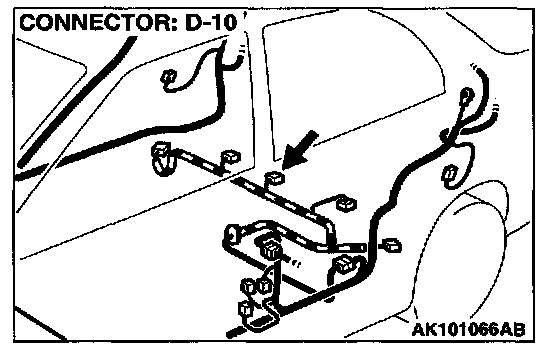 CONNECTOR: D-10

AK101066AB