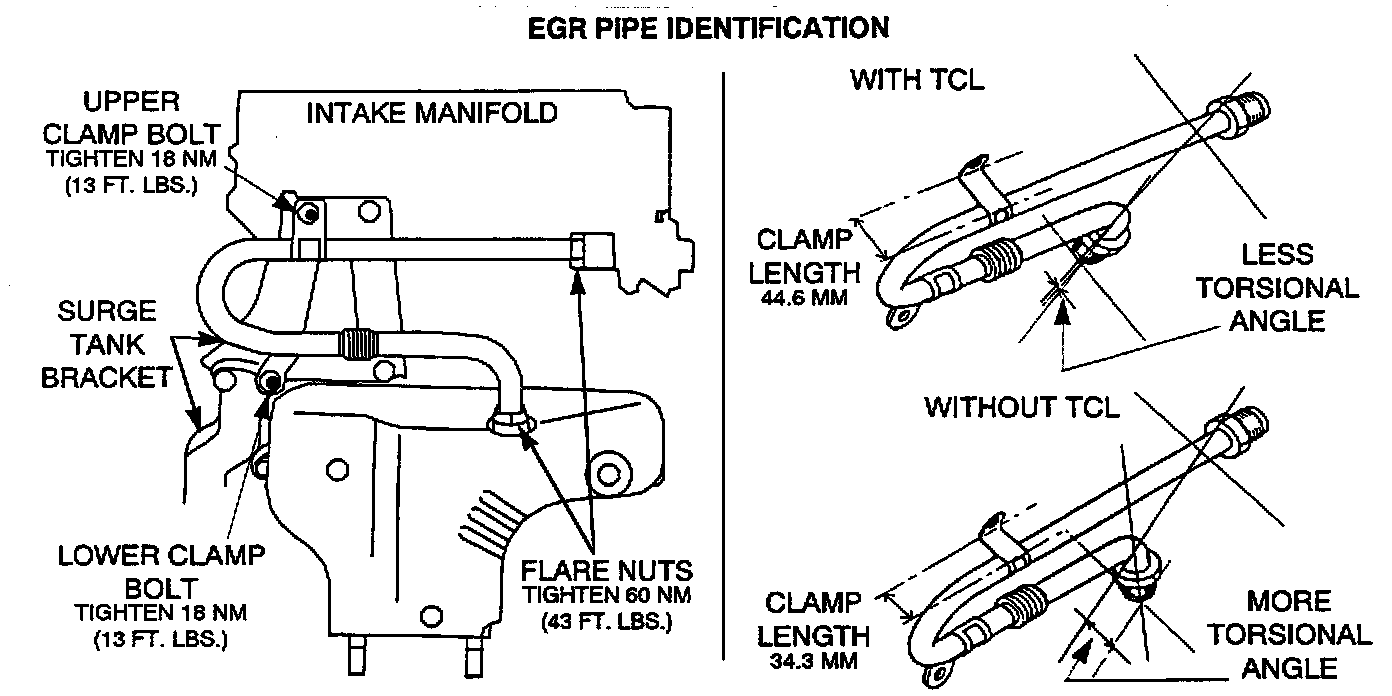 EGR PIPE IDENTIFICATION

UPPER CLAMP BOLT
TIGHTEN 18 NM
(13 FT. LBS.)

INTAKE MANIFOLD

SURGE TANK BRACKET

LOWER CLAMP BOLT
TIGHTEN 18 NM
(13 FT. LBS.)

FLARE NUTS
TIGHTEN 60 NM
(43 FT. LBS.)

WITH TCL

CLAMP LENGTH
44.6 MM

LESS TORSIONAL ANGLE

WITHOUT TCL

CLAMP LENGTH
34.3 MM

MORE TORSIONAL ANGLE