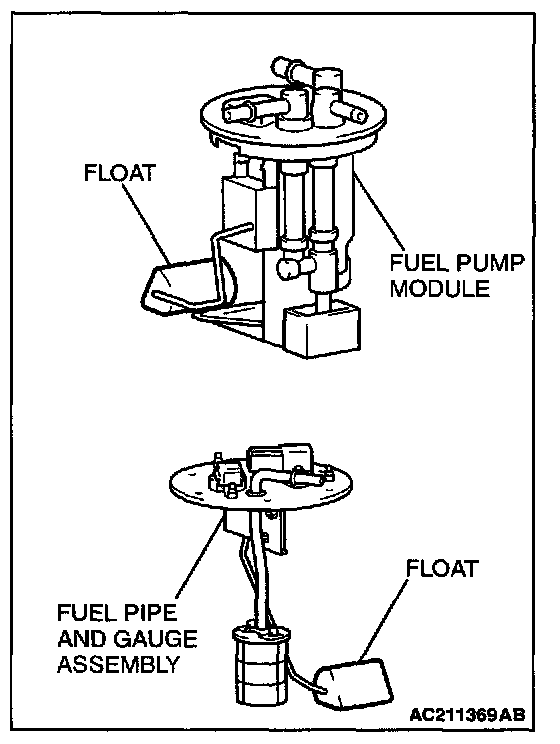 FLOAT

FUEL PUMP MODULE

FLOAT

FUEL PIPE AND GAUGE ASSEMBLY

AC211369AB