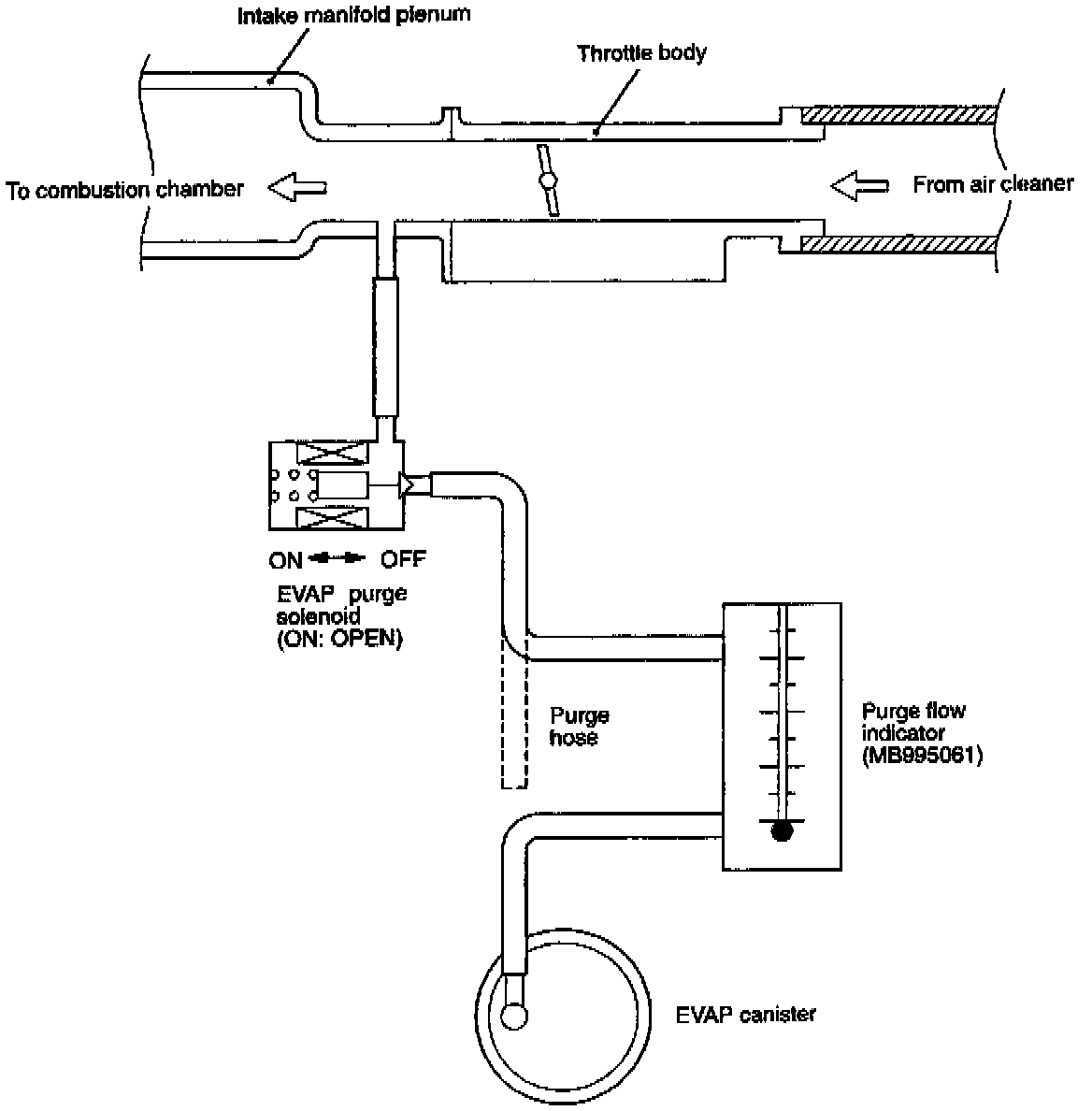 Intake manifold plenum

Throttle body

To combustion chamber

From air cleaner

ON OFF

EVAP purge solenoid (ON: OPEN)

Purge hose

Purge flow indicator (MB995061)

EVAP canister