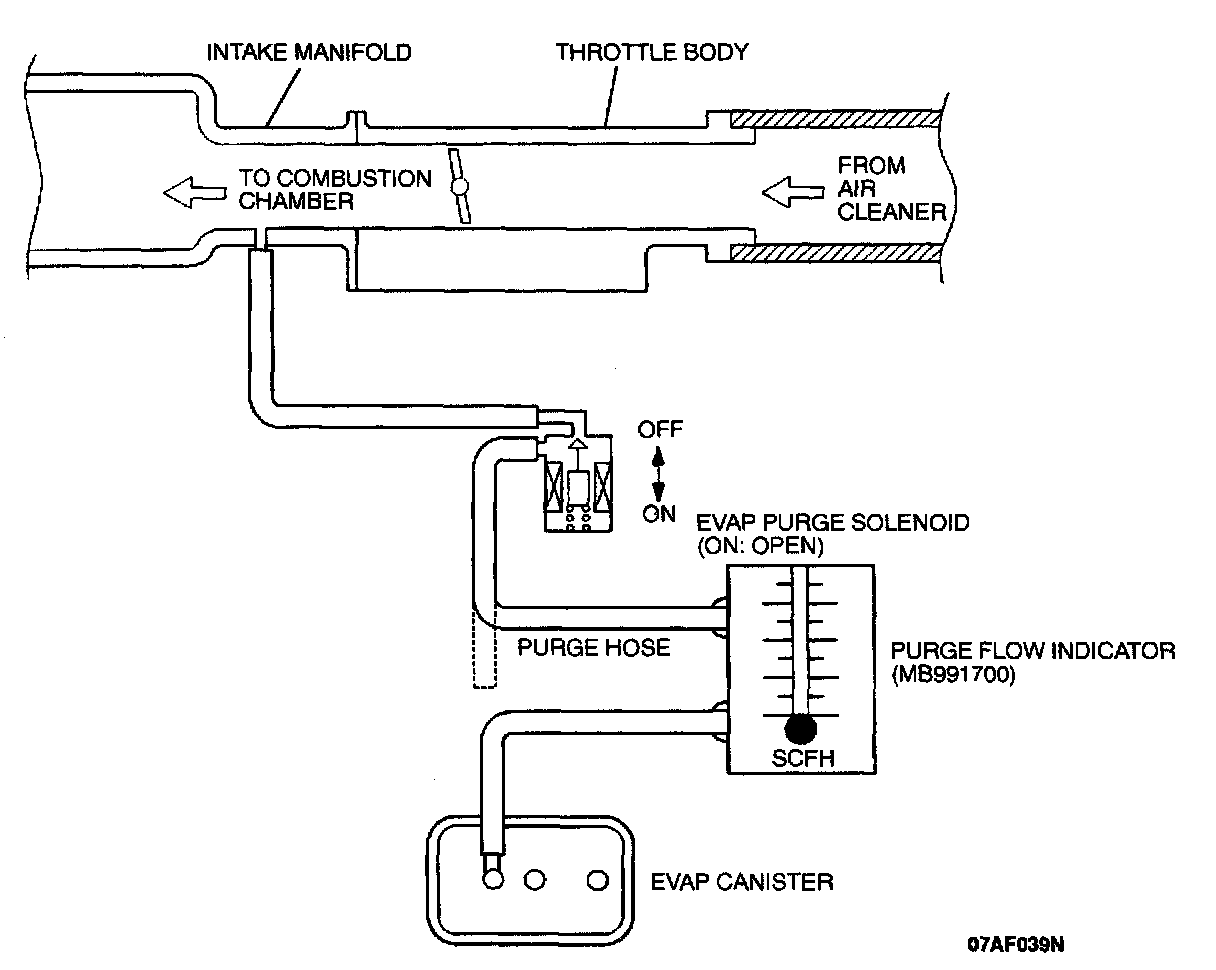 INTAKE MANIFOLD
THROTTLE BODY
TO COMBUSTION CHAMBER
FROM AIR CLEANER
OFF
ON
EVAP PURGE SOLENOID (ON: OPEN)
PURGE HOSE
PURGE FLOW INDICATOR (MB991700)
SCFH
EVAP CANISTER
07AF039N