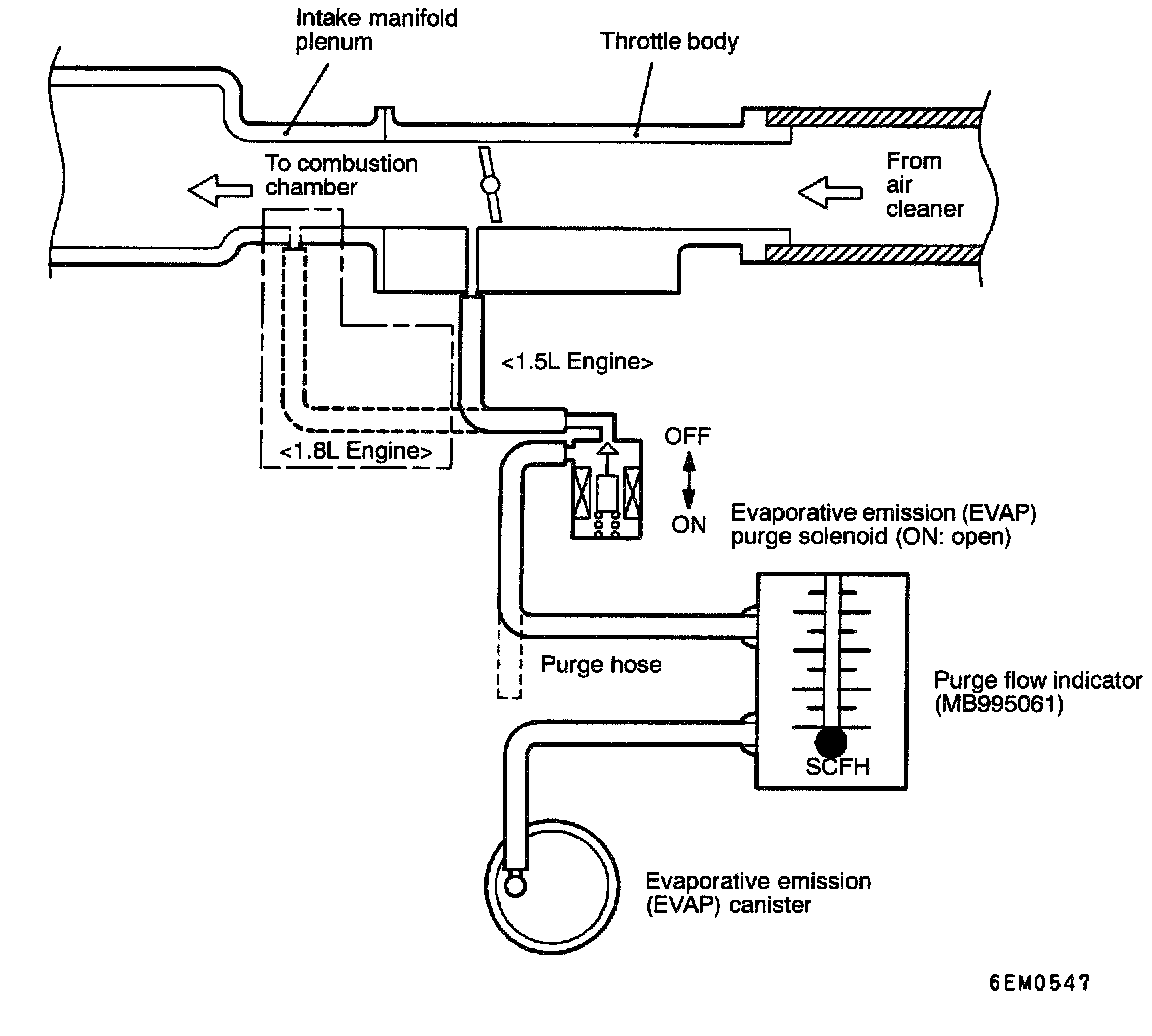 Intake manifold plenum

Throttle body

To combustion chamber

From air cleaner

<1.5L Engine>

<1.8L Engine>

OFF

ON

Evaporative emission (EVAP) purge solenoid (ON: open)

Purge hose

Purge flow indicator (MB995061)

SCFH

Evaporative emission (EVAP) canister

6EM0547