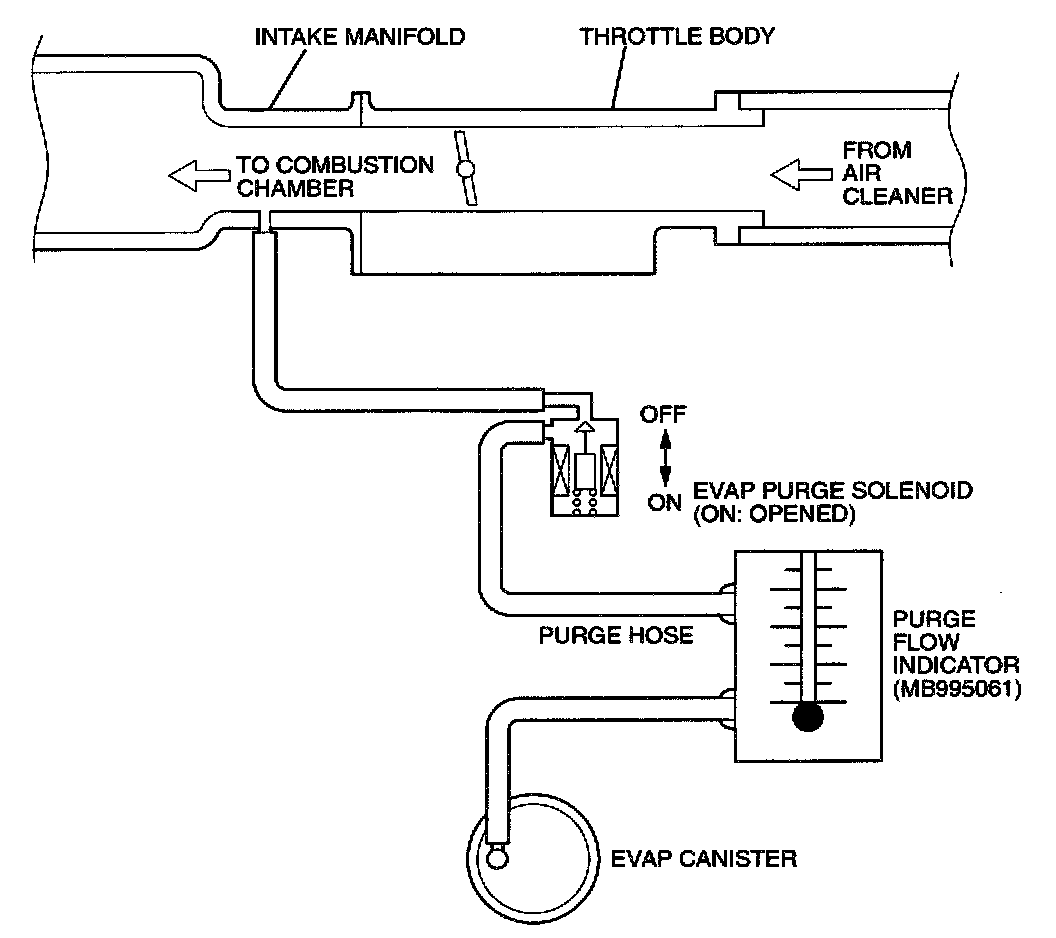 INTAKE MANIFOLD
THROTTLE BODY
TO COMBUSTION CHAMBER
FROM AIR CLEANER
OFF
ON
EVAP PURGE SOLENOID (ON: OPENED)
PURGE HOSE
PURGE FLOW INDICATOR (MB995061)
EVAP CANISTER