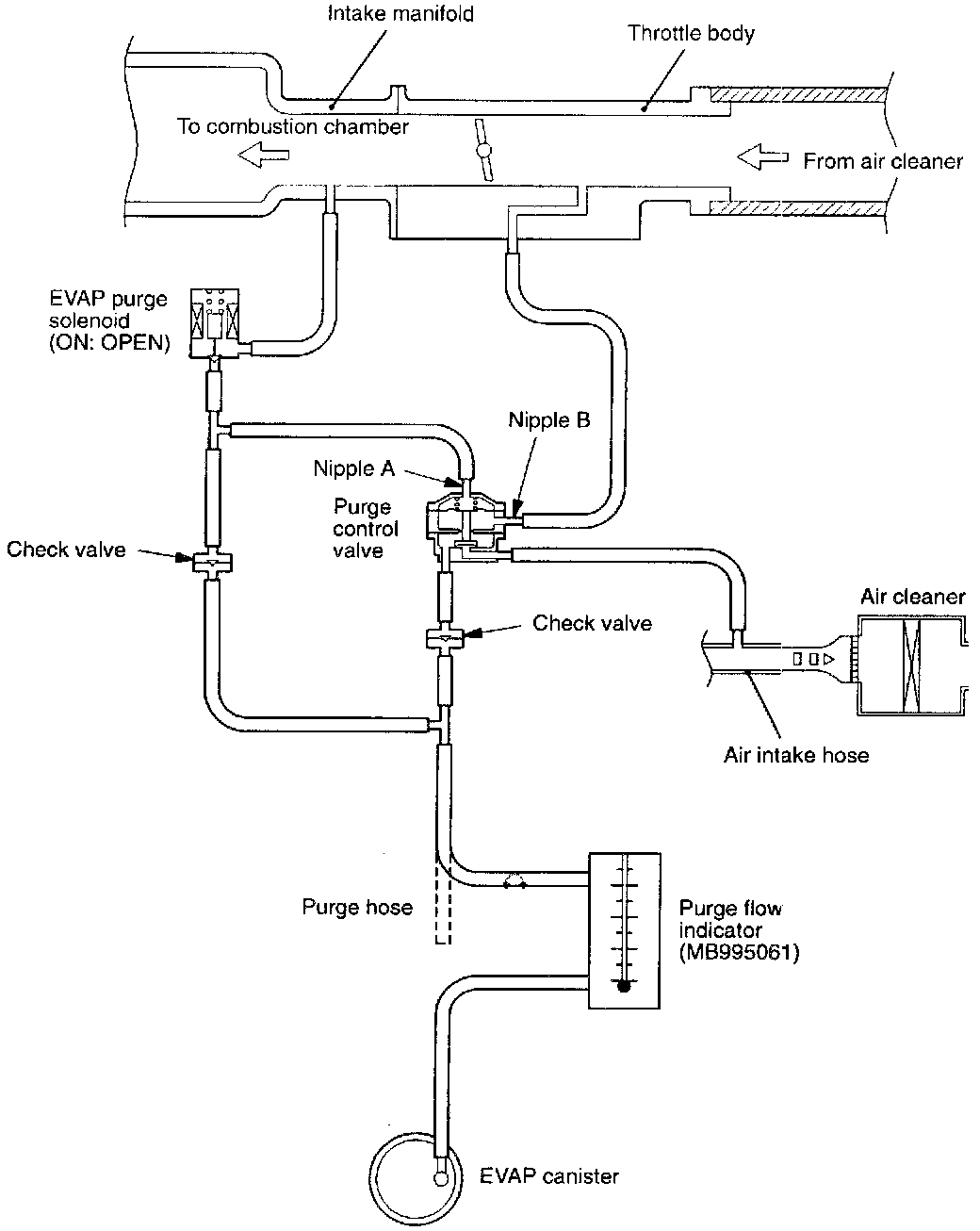 Intake manifold

Throttle body

To combustion chamber

From air cleaner

EVAP purge solenoid (ON: OPEN)

Nipple B

Nipple A

Purge control valve

Check valve

Check valve

Air cleaner

Air intake hose

Purge hose

Purge flow indicator (MB995061)

EVAP canister